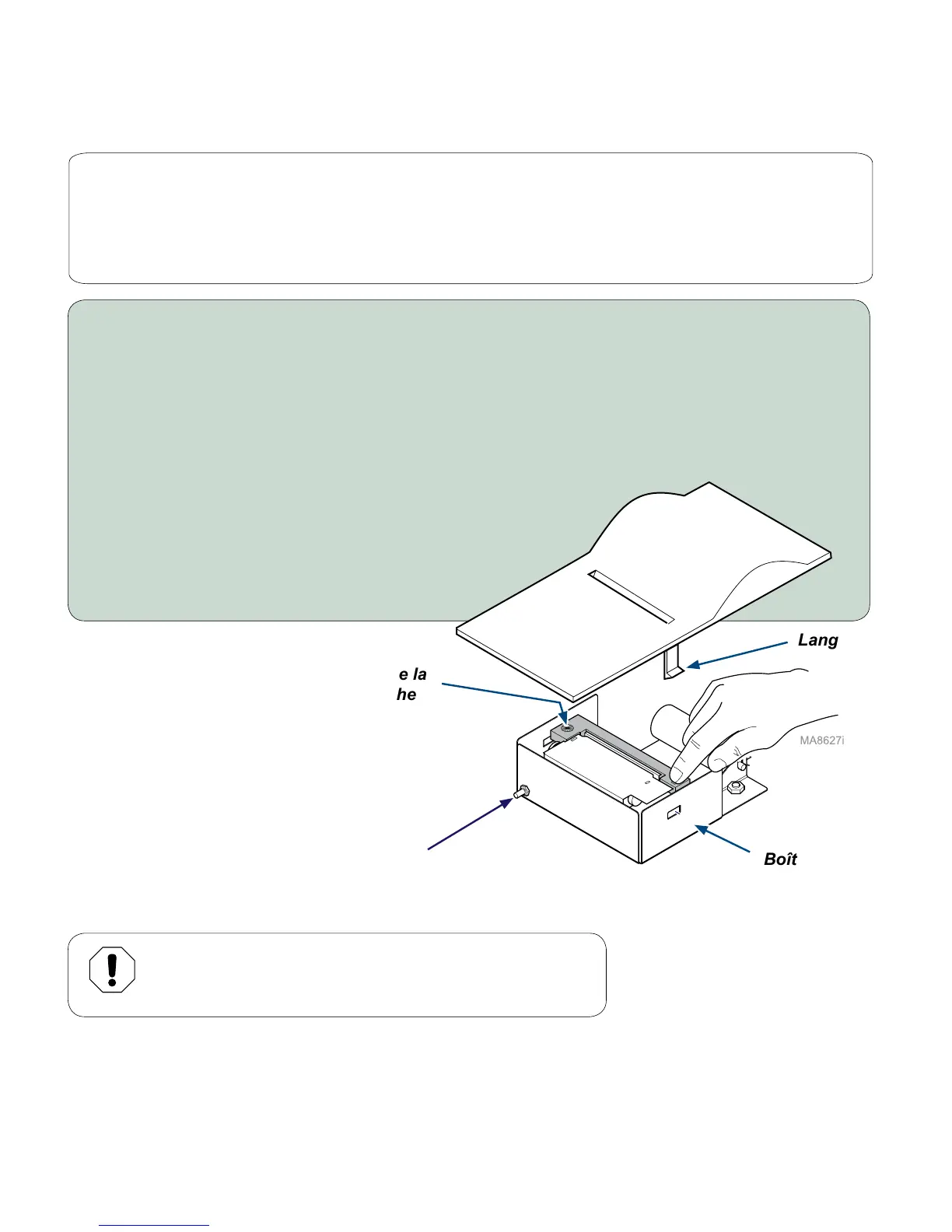 Lang

e la
he

MA8627i

Boît