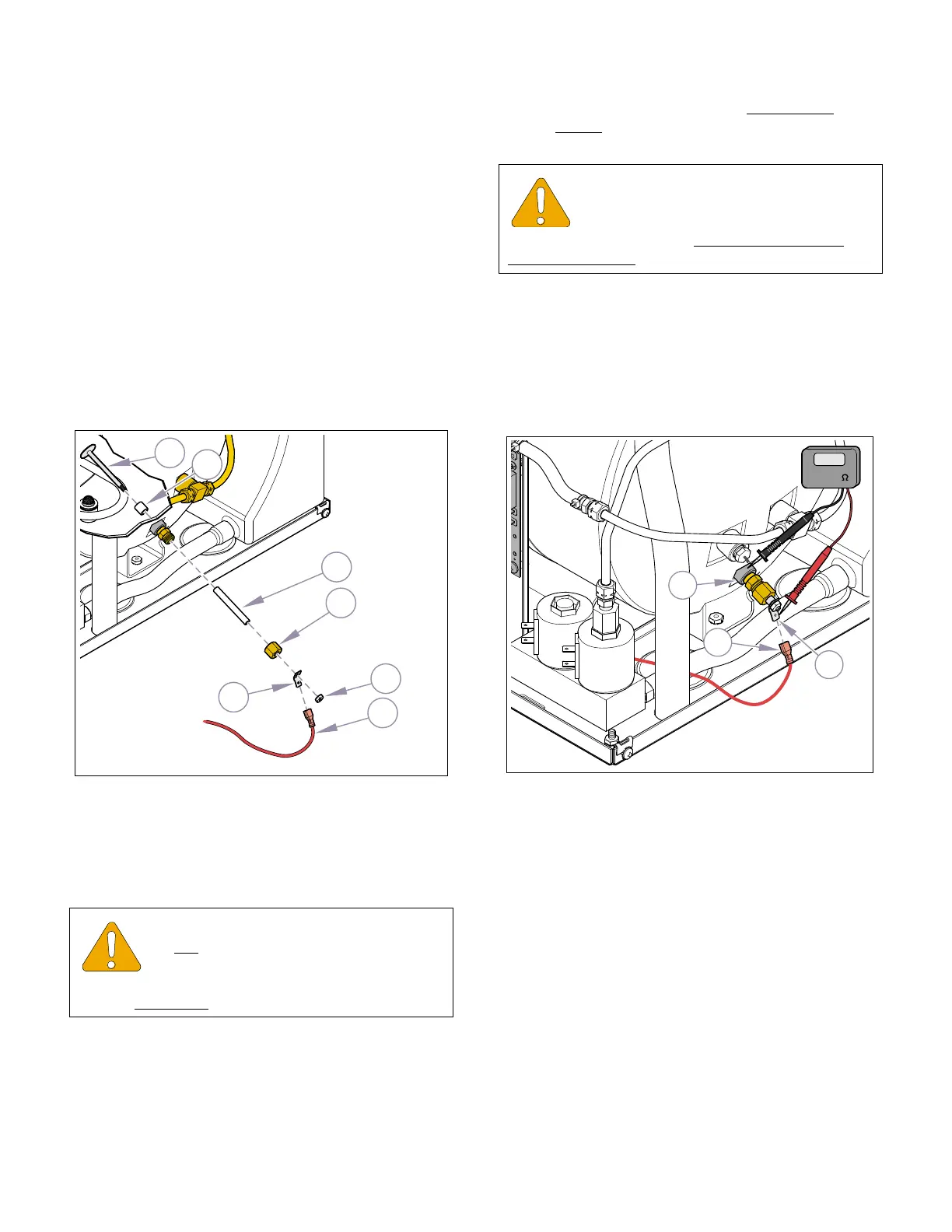 Ω