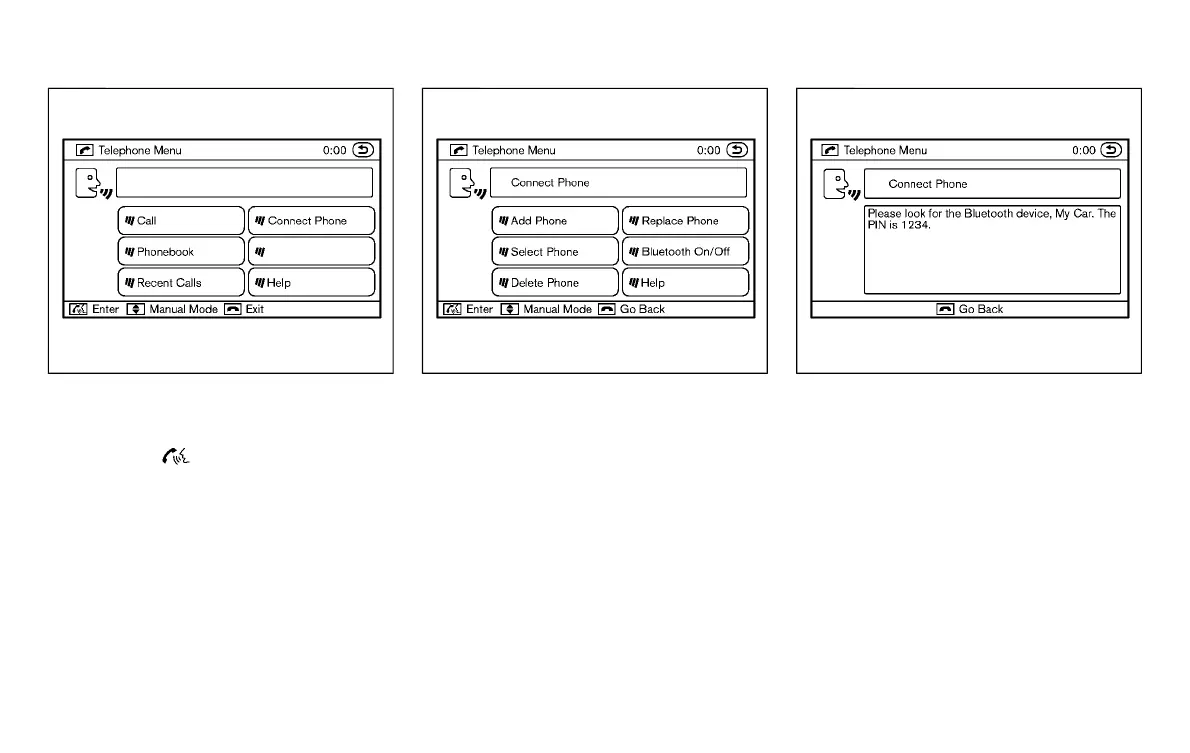 Telephone Menu 0:00

Call
Connect Phone
Phonebook
Recent Calls
Help

Enter Manual Mode Exit

Telephone Menu 0:00

Connect Phone

Add Phone
Replace Phone
Select Phone
Bluetooth On/Off
Delete Phone
Help

Enter Manual Mode Go Back

Telephone Menu 0:00

Connect Phone

Please look for the Bluetooth device, My Car. The PIN is 1234.

Go Back