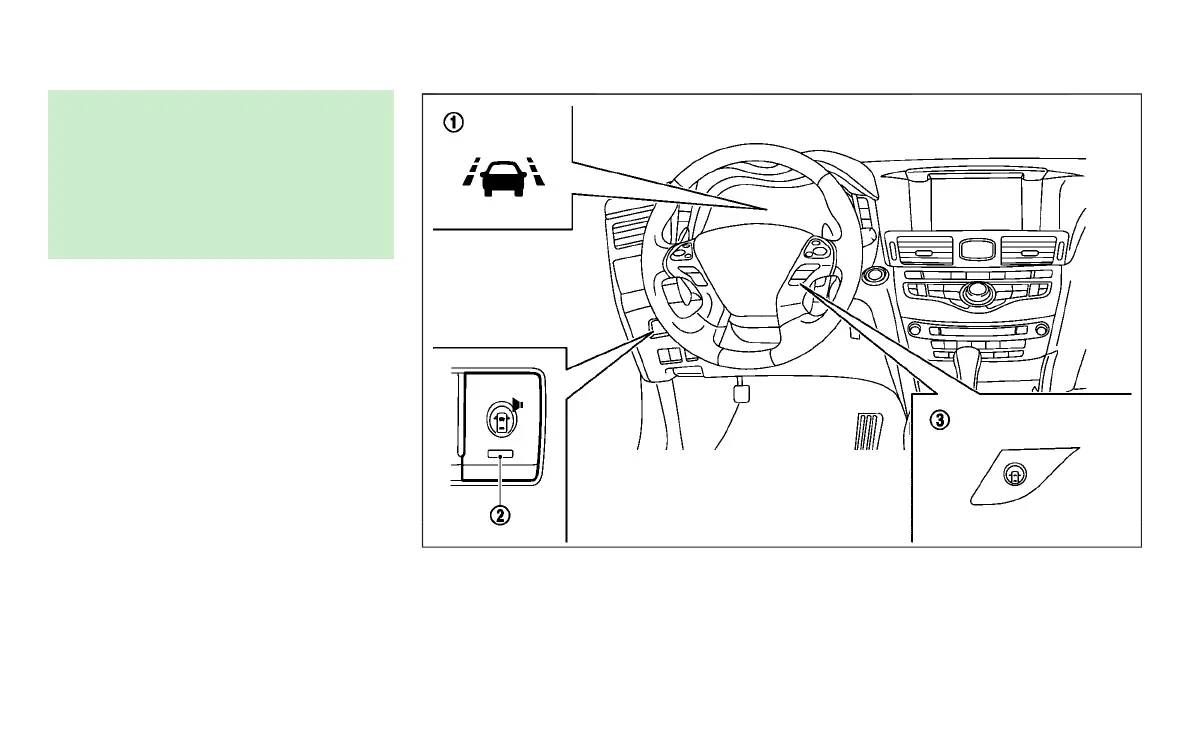 ①

②

③