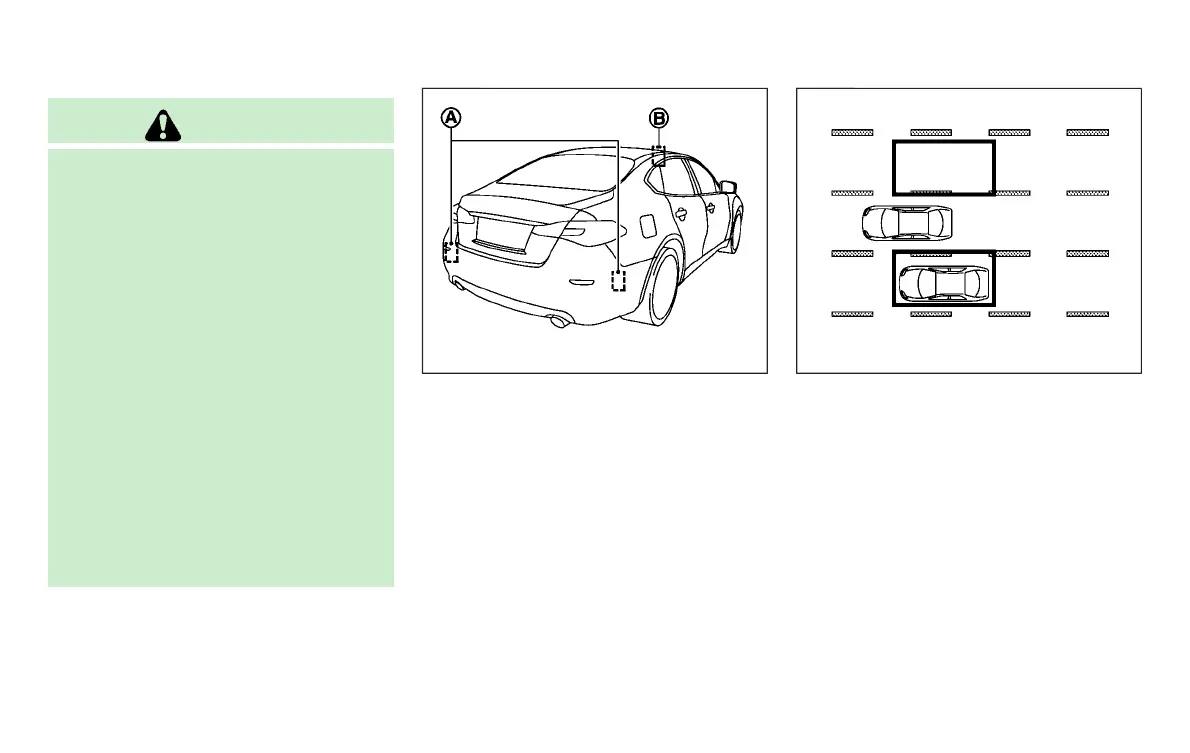 A

B