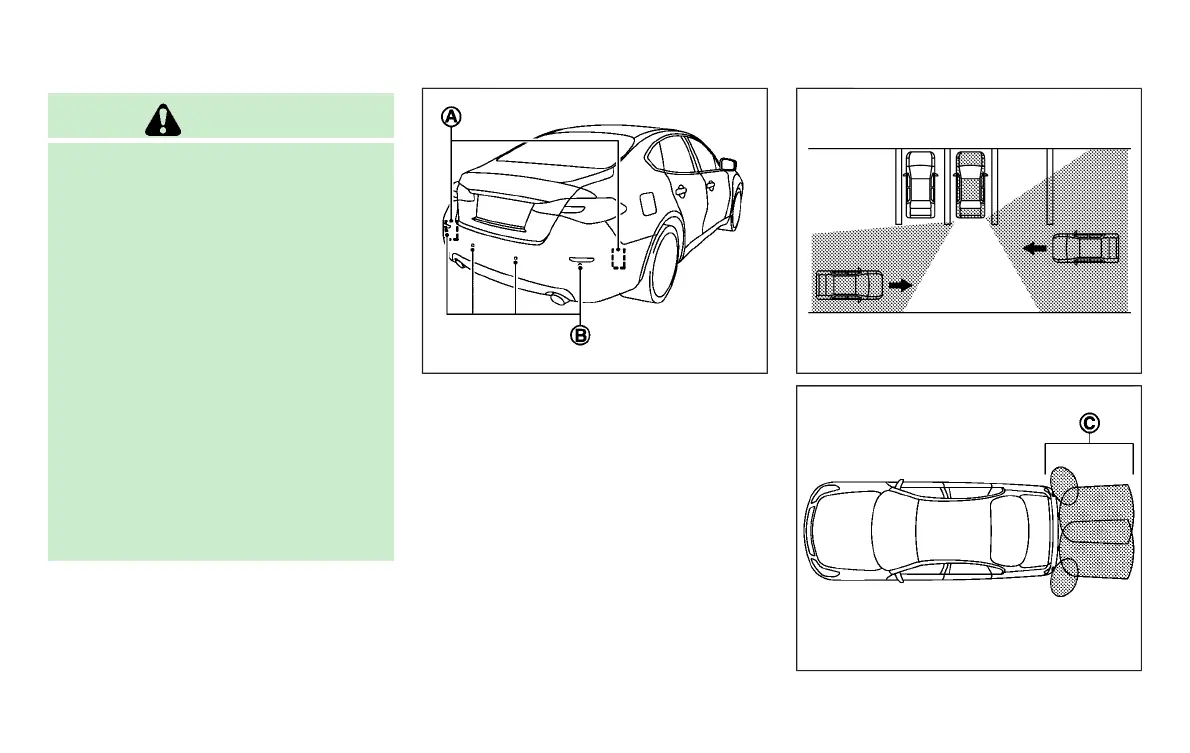 A

B

C