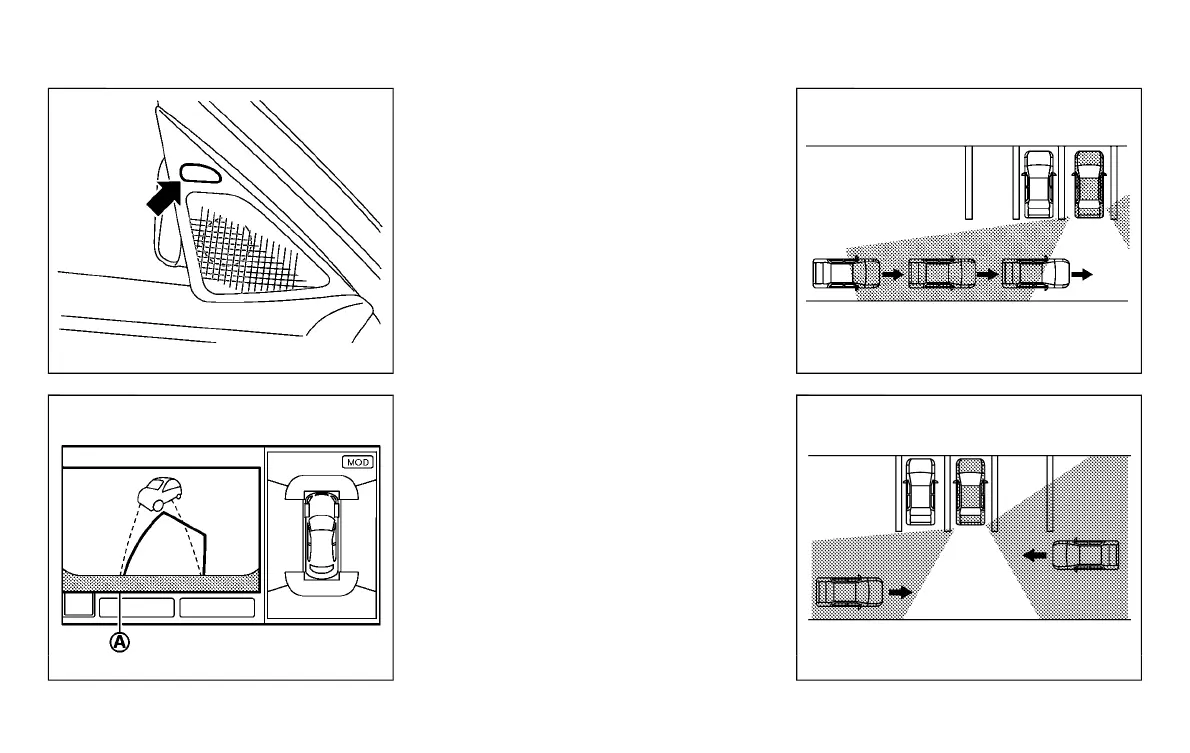 MOD

A