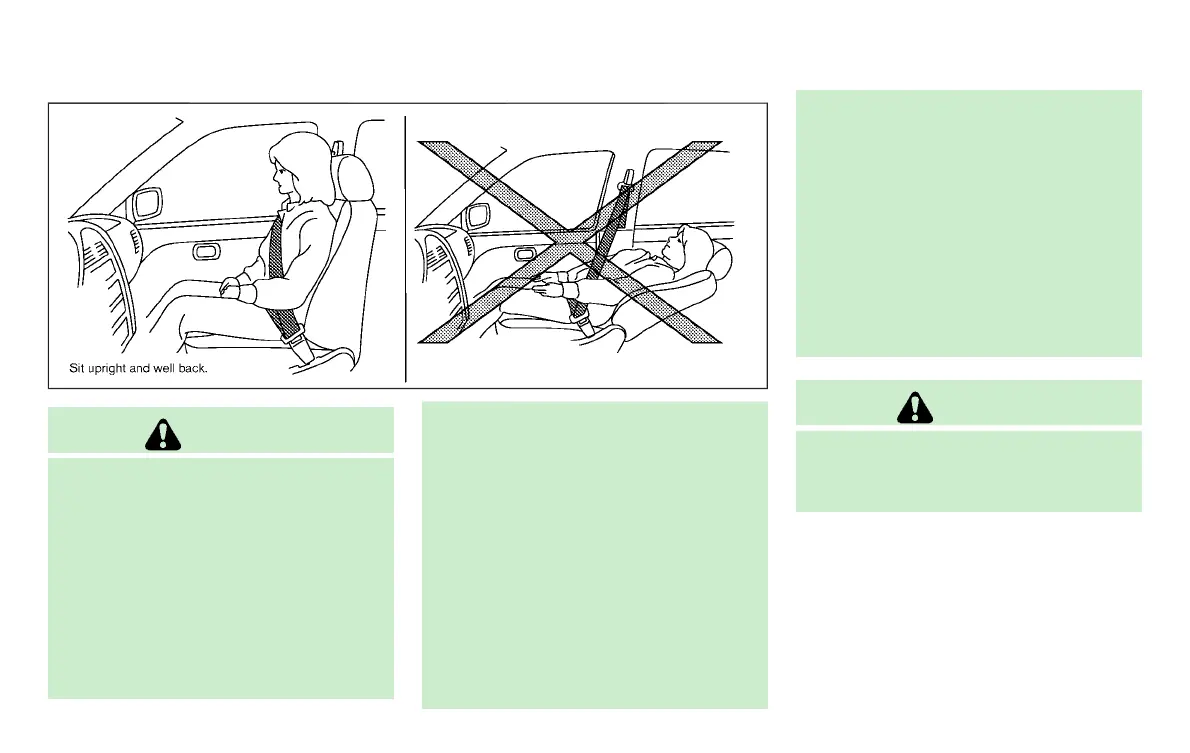 Sit upright and well back.