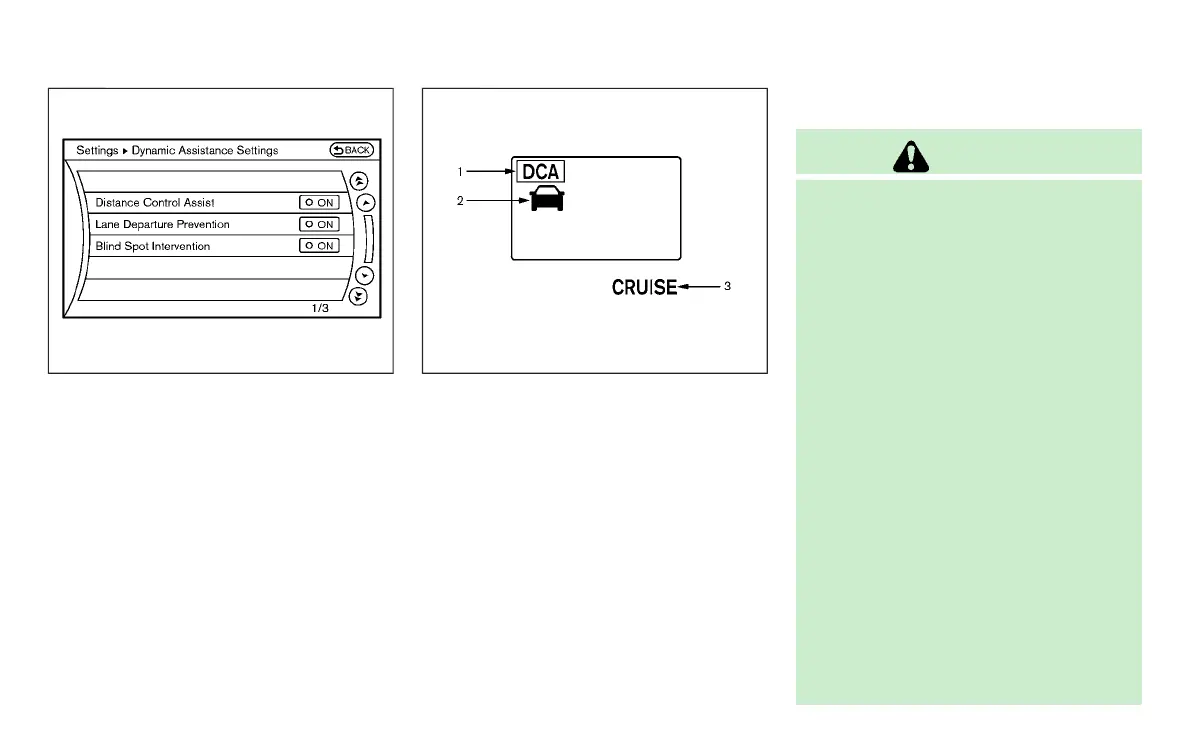 Settings ▸ Dynamic Assistance Settings
BACK
Distance Control Assist
ON
Lane Departure Prevention
ON
Blind Spot Intervention
ON
1/3

1
DCA
2
CRUISE
3