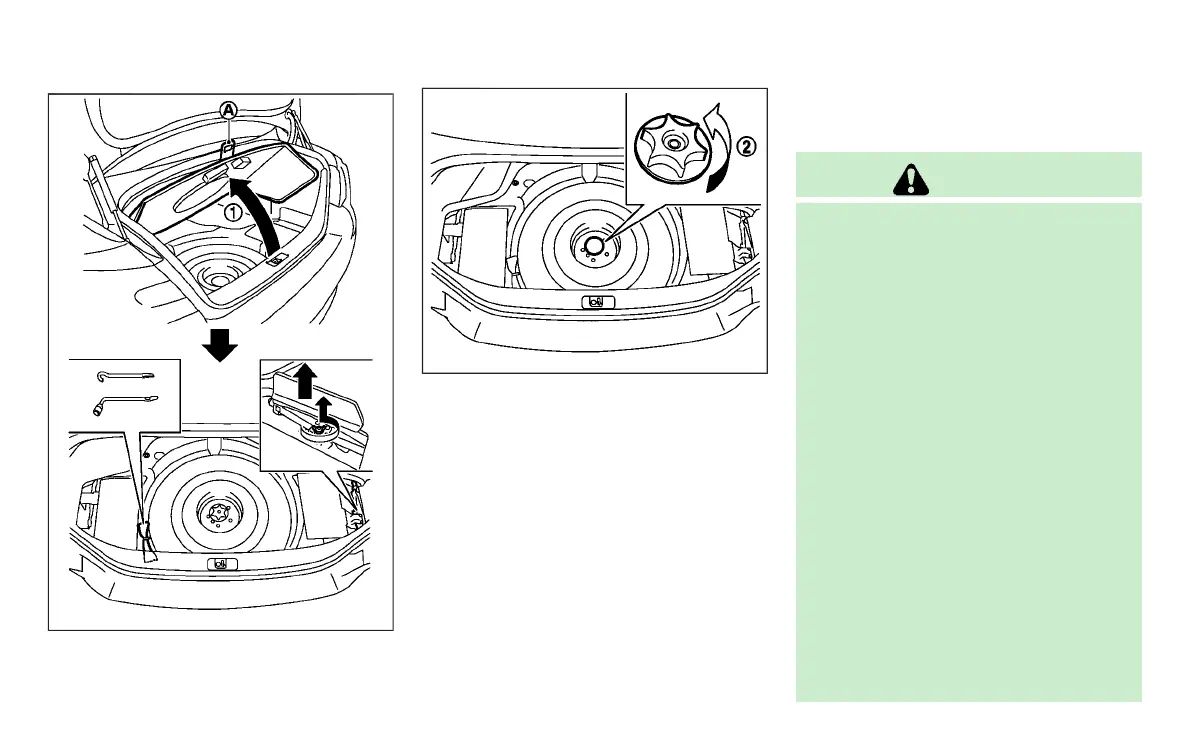 A

①

②