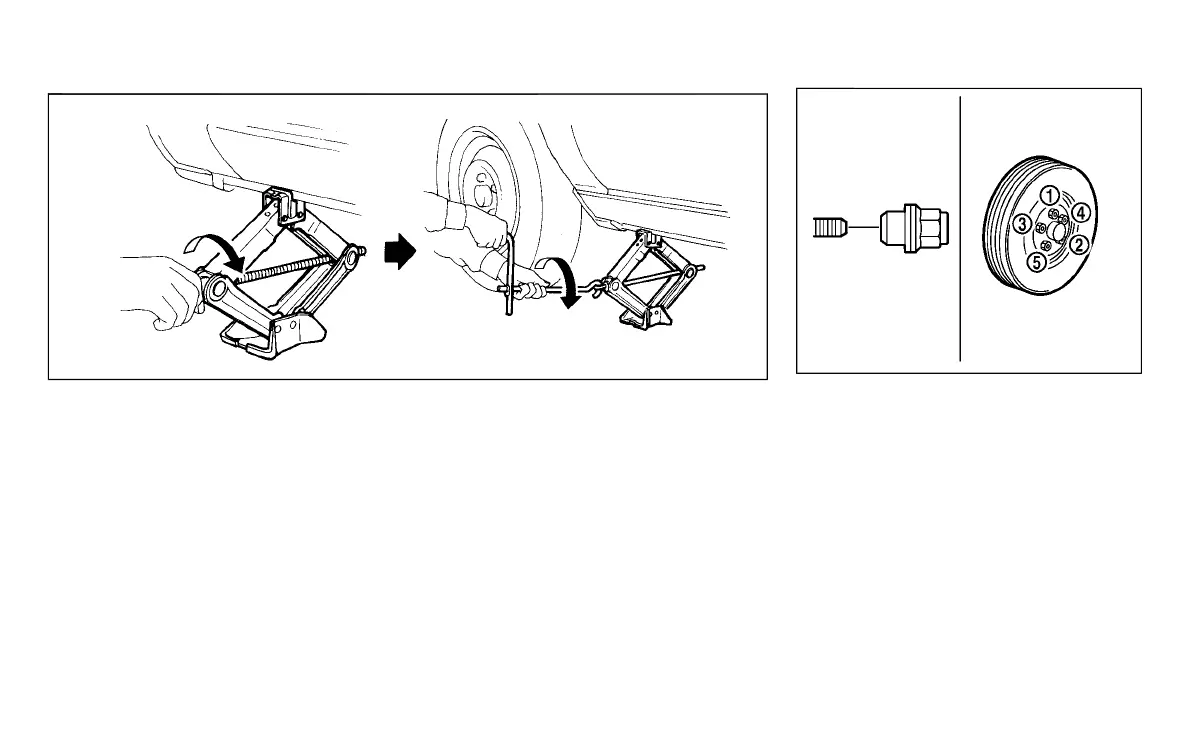 1
4
3
2
5