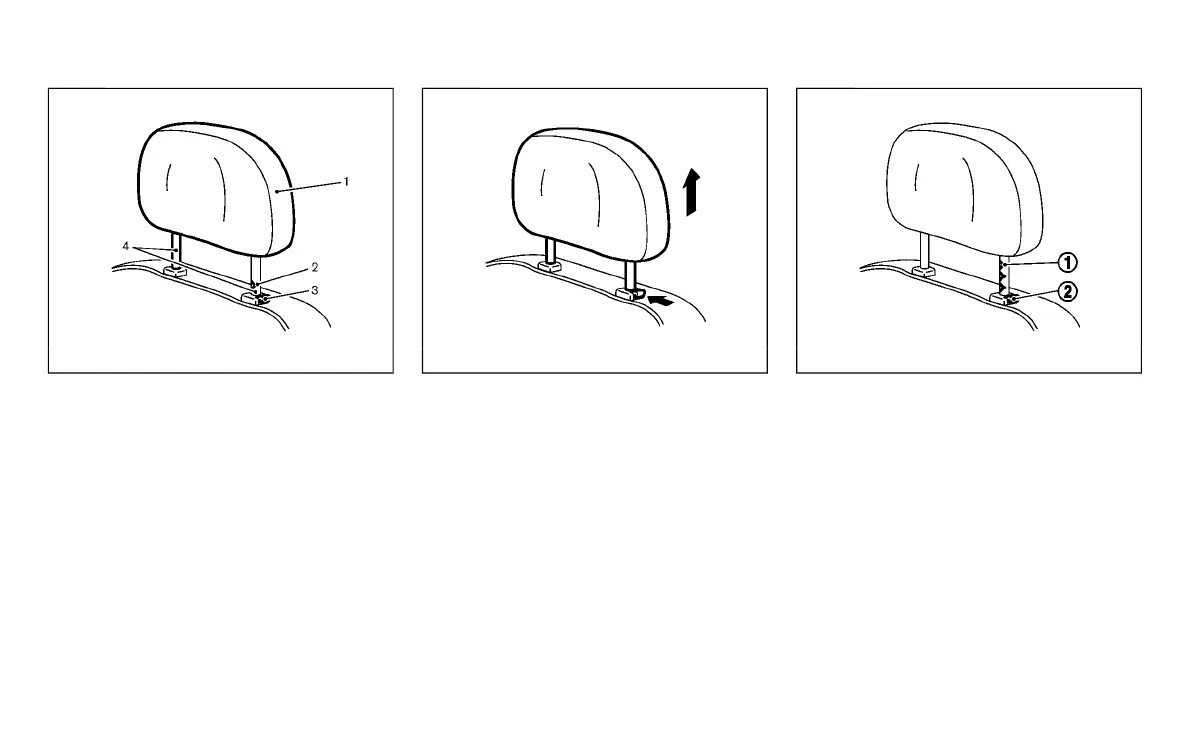 1
4
2
3

①
②