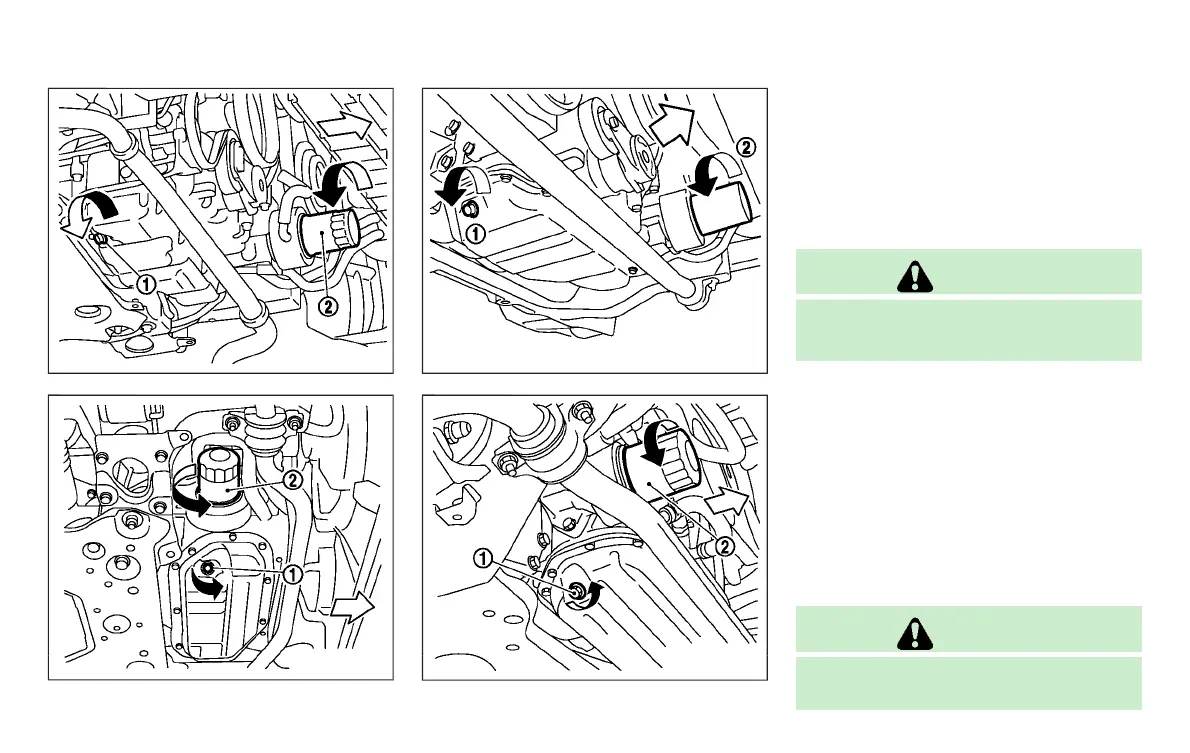 ①
②
①
②
②
①
①
②