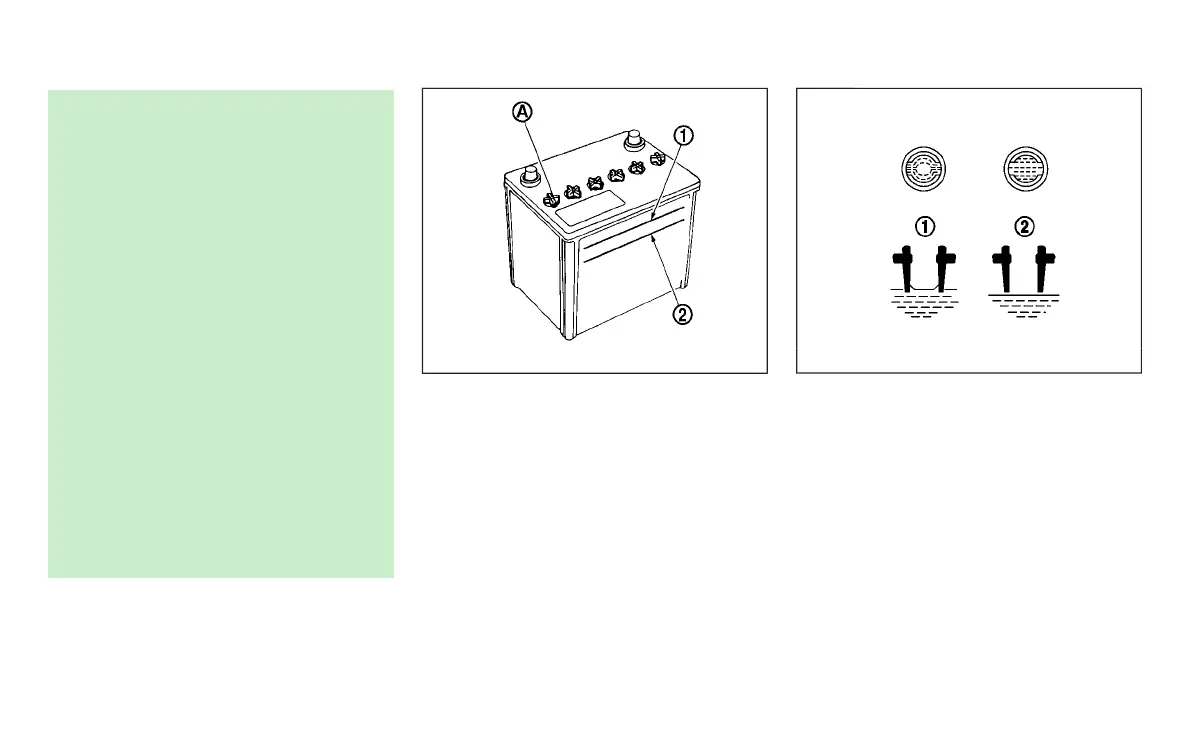 A
1
2

1
2