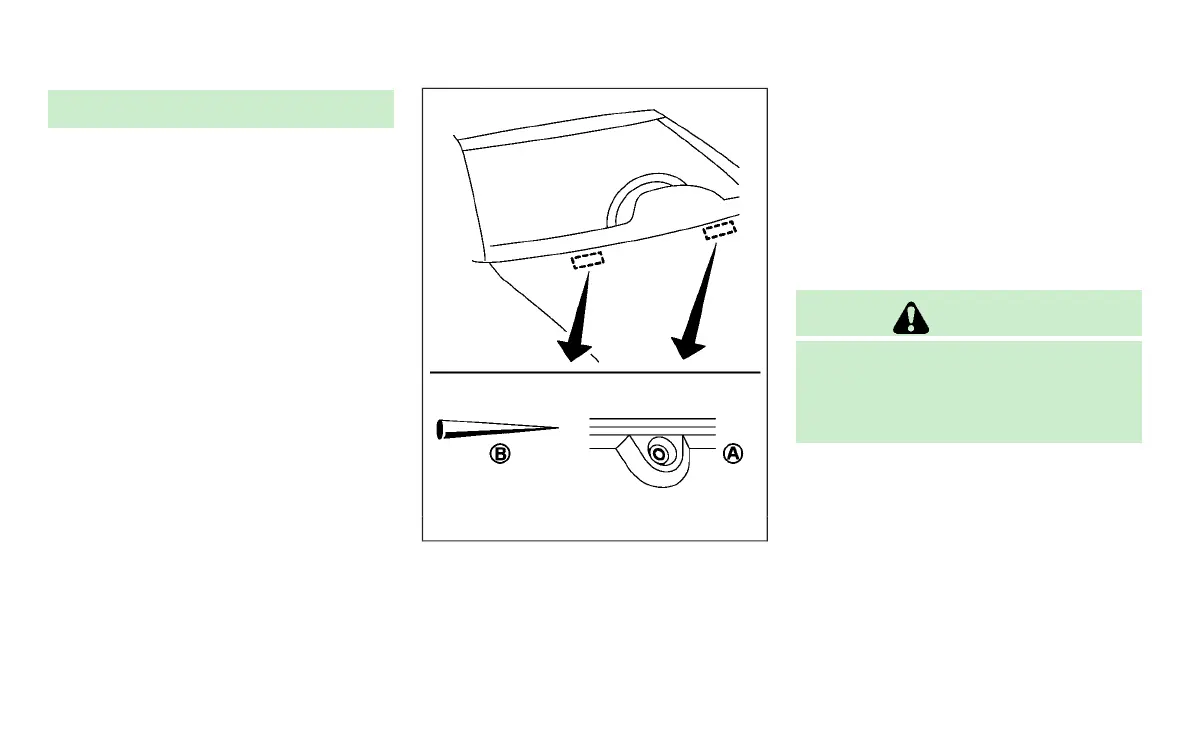 Ⓑ

Ⓐ