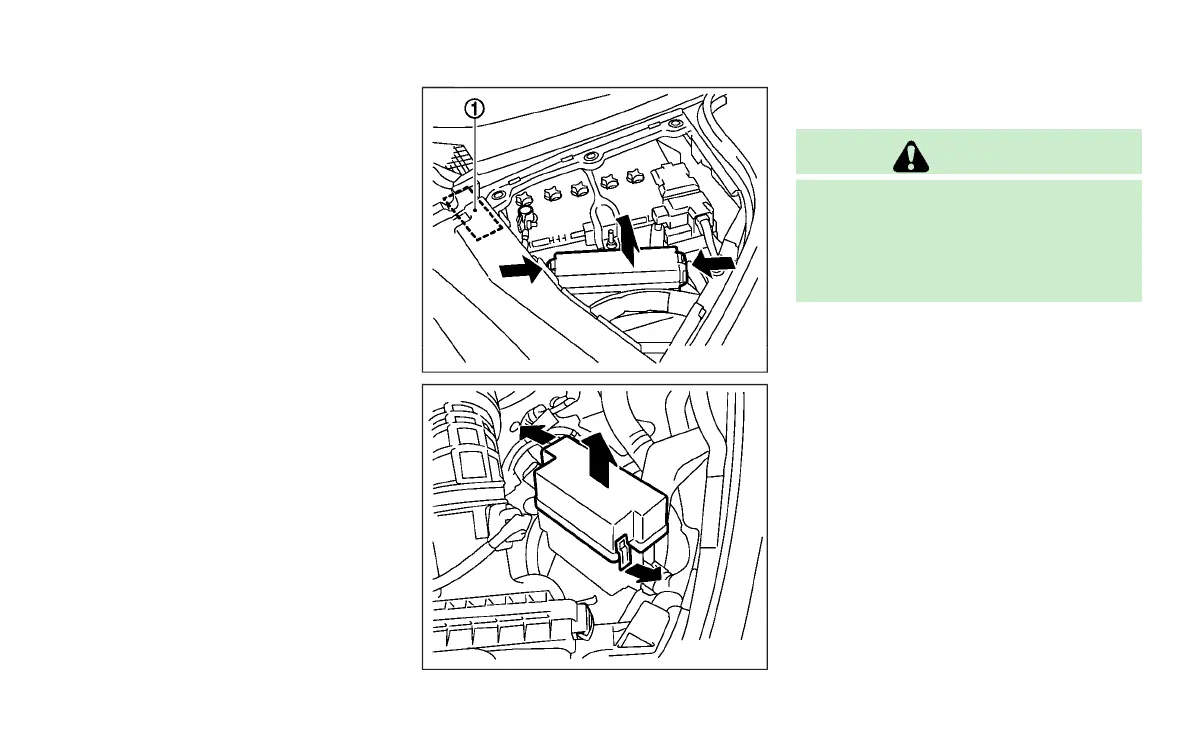 ①