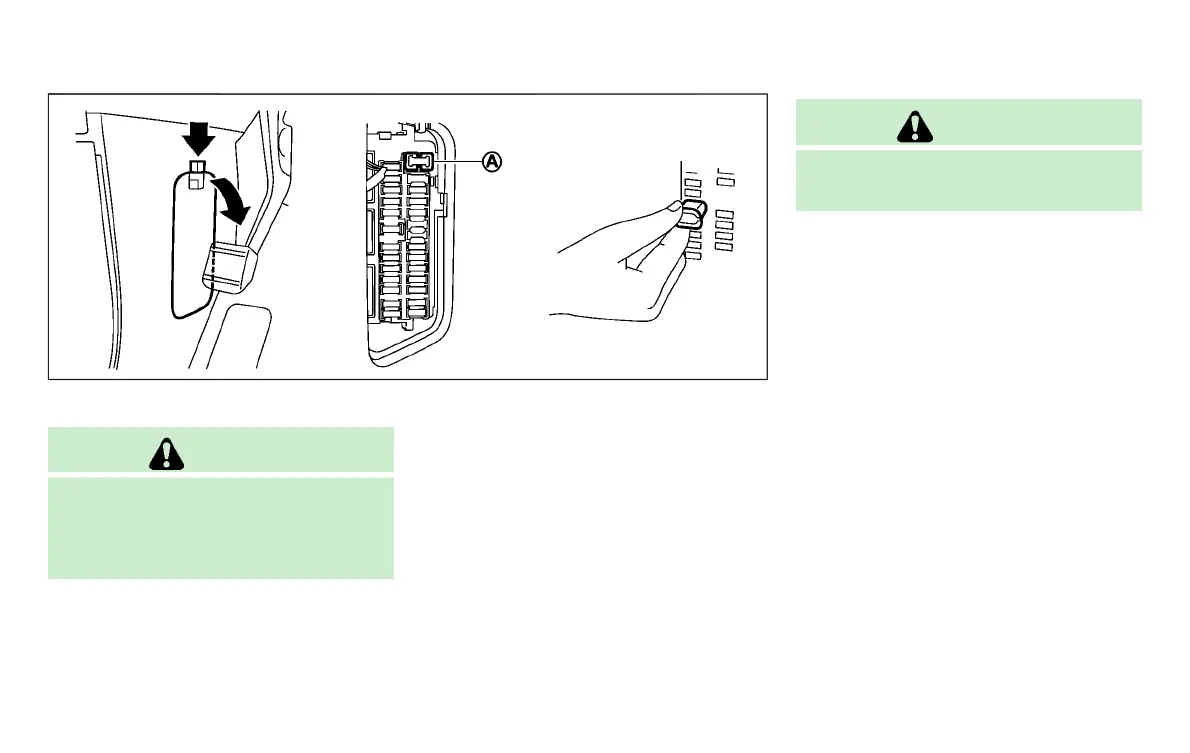 A