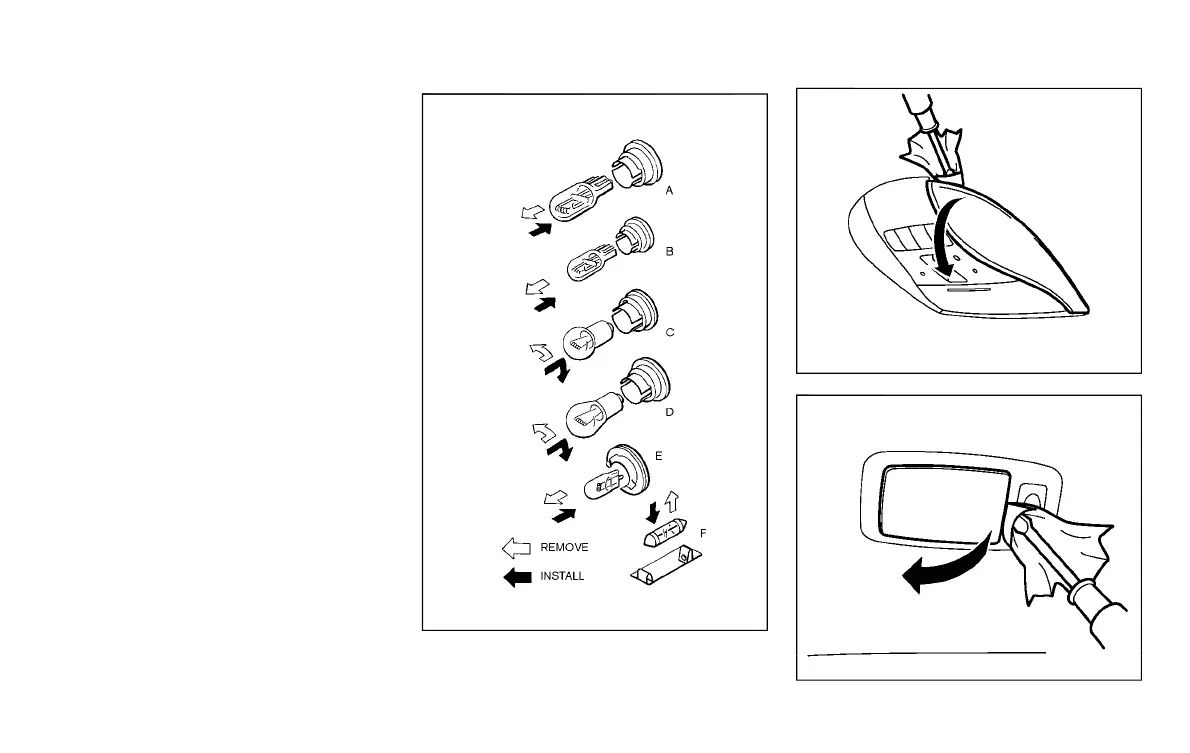 A

B

C

D

E

F

REMOVE

INSTALL