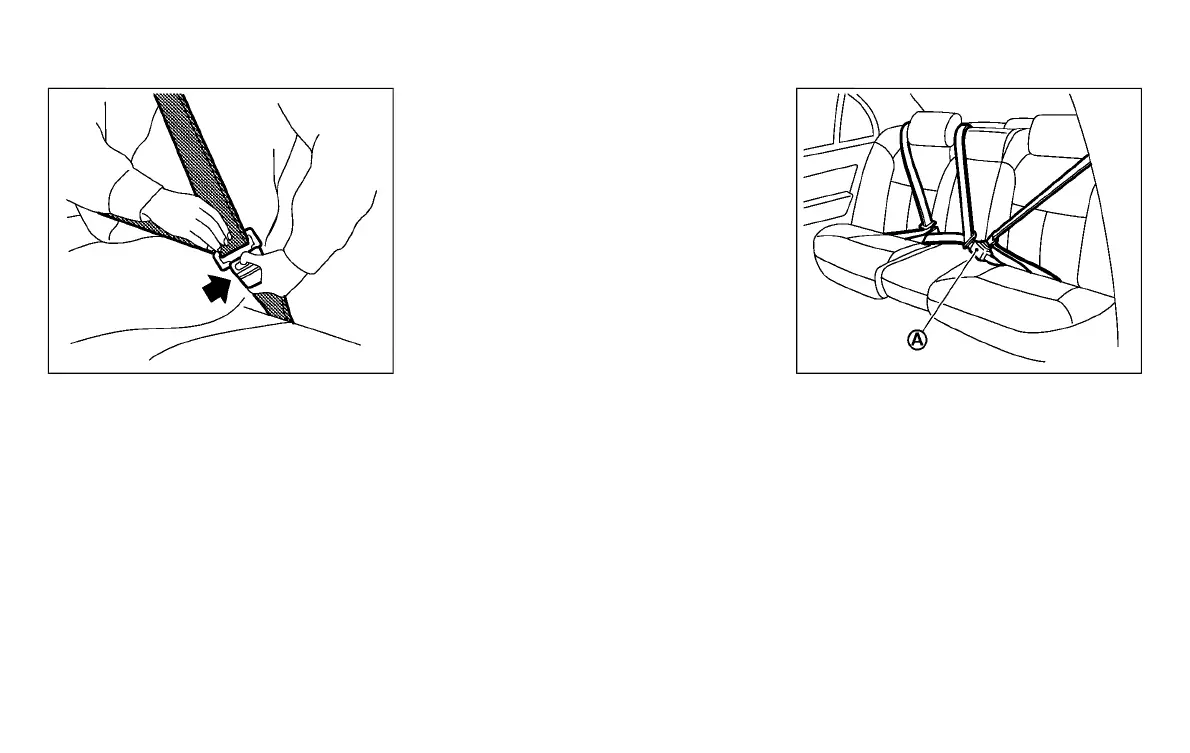 Ⓐ