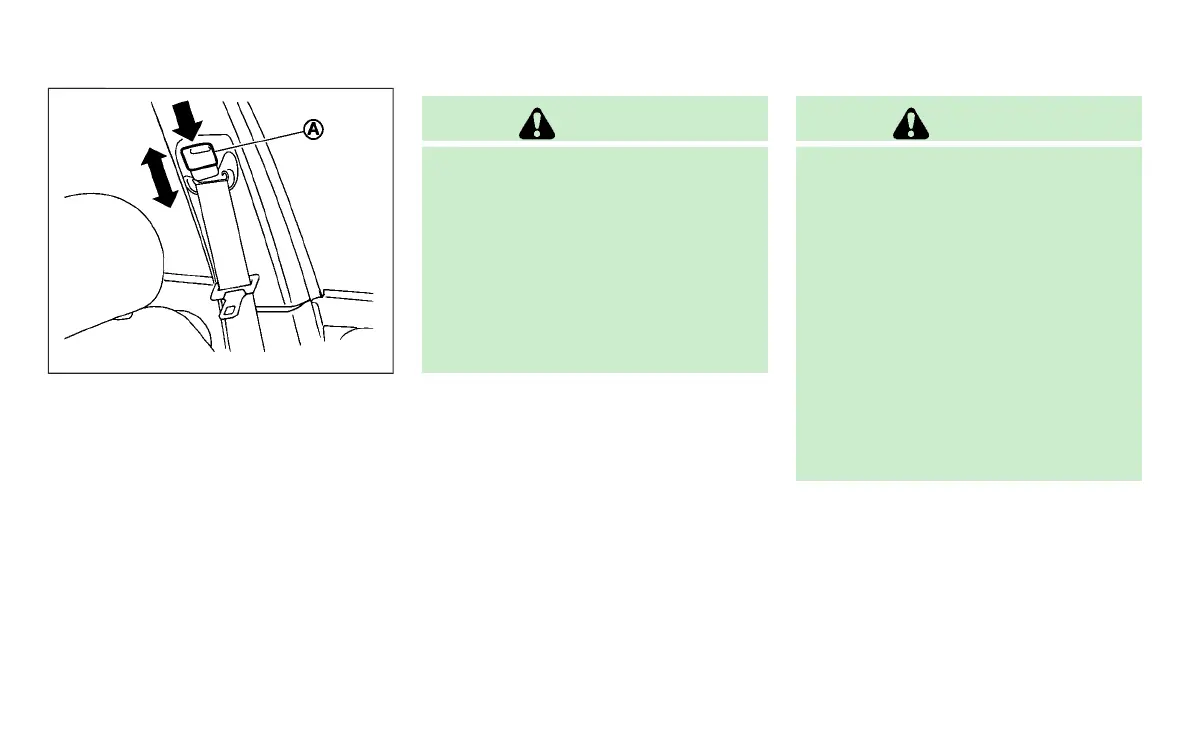 A