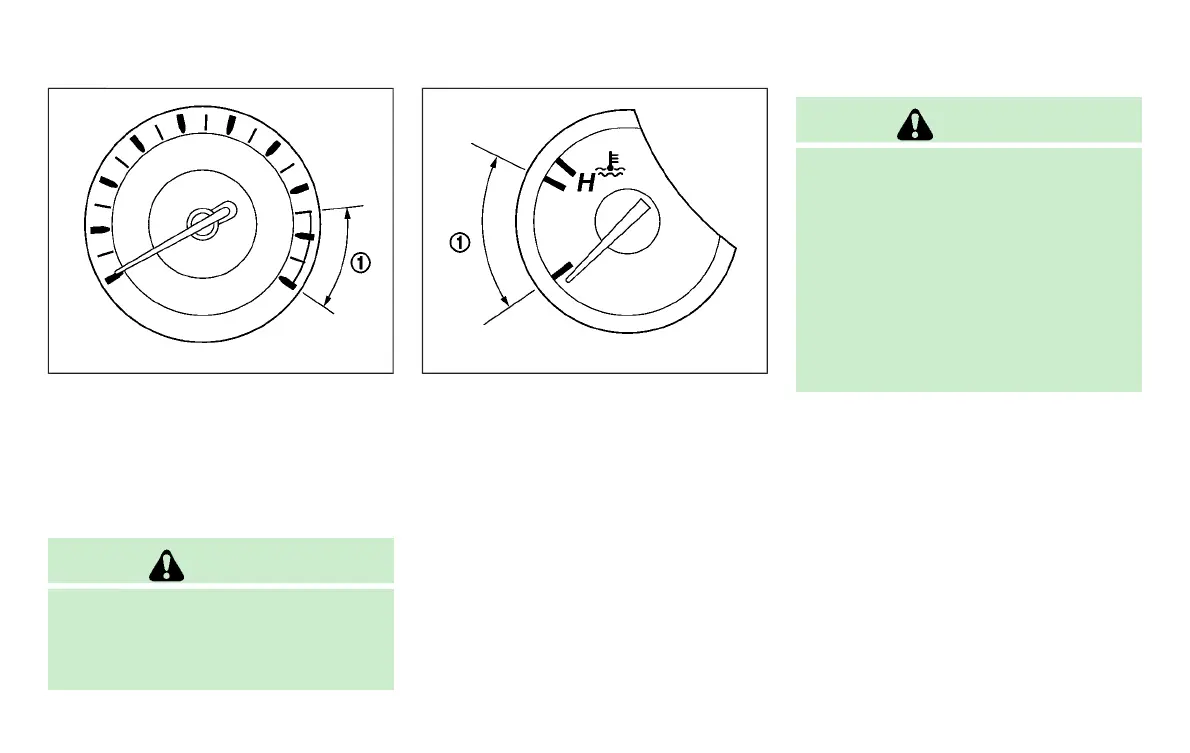 ①

①

H