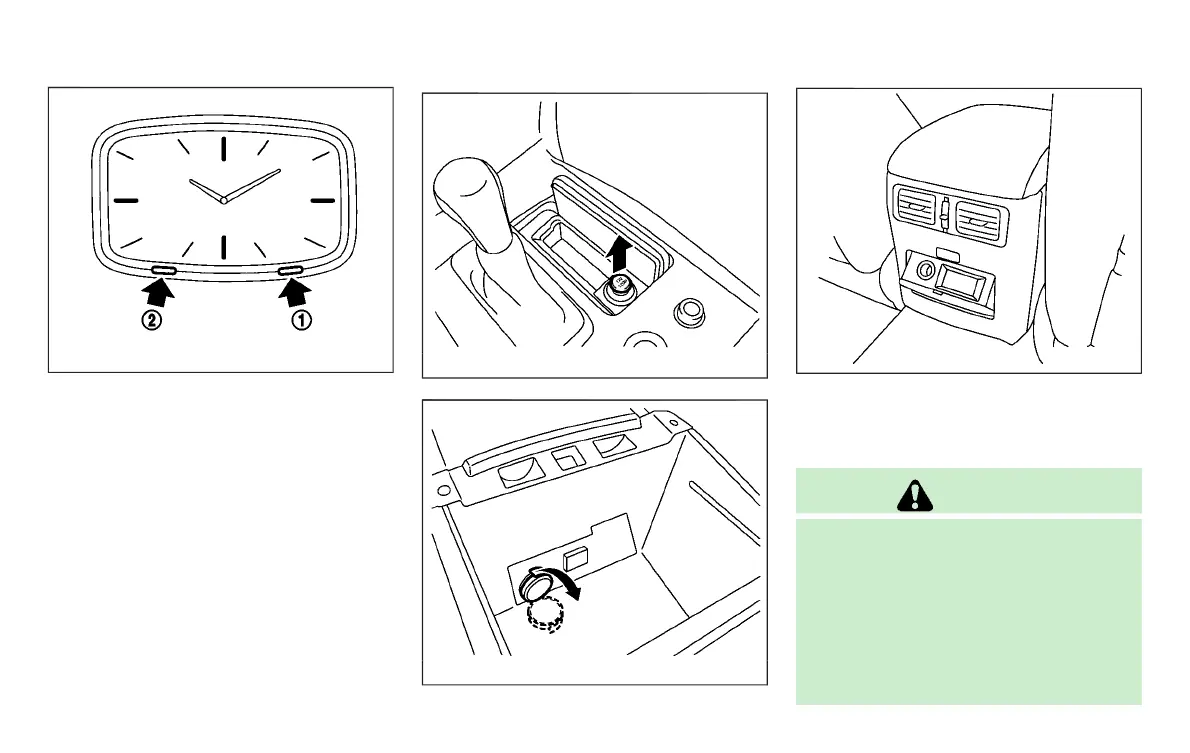 ②

①