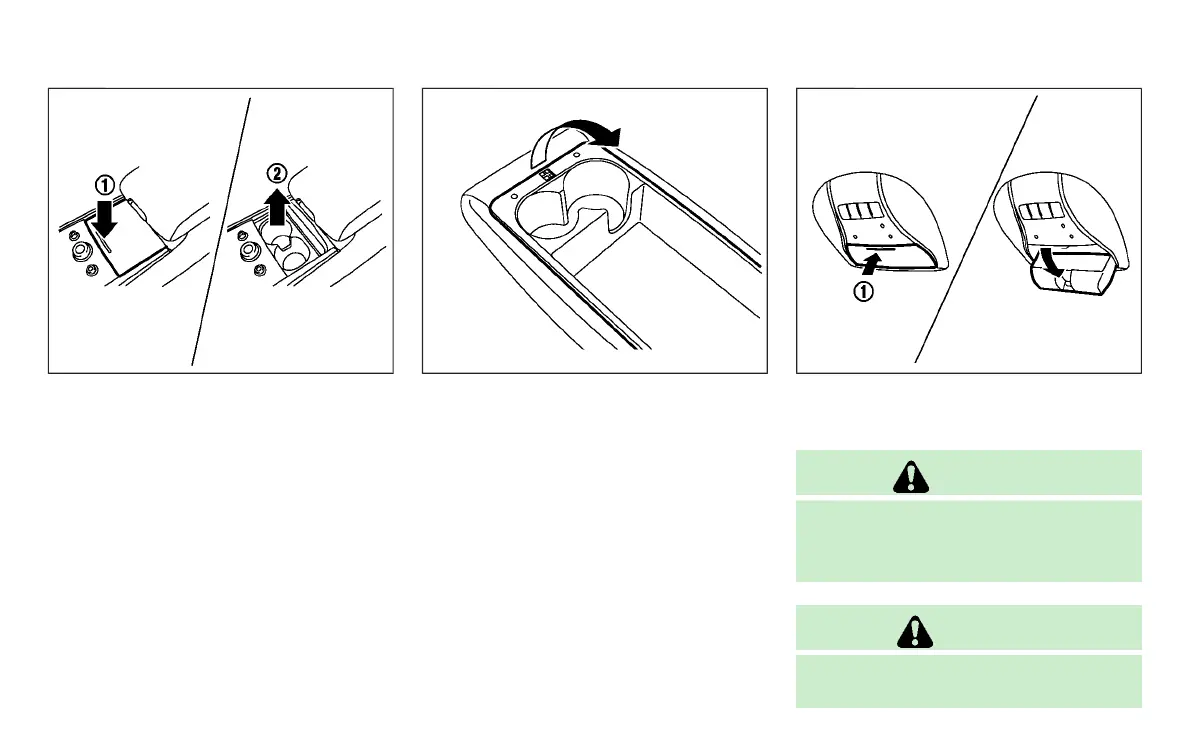 ①
②

①