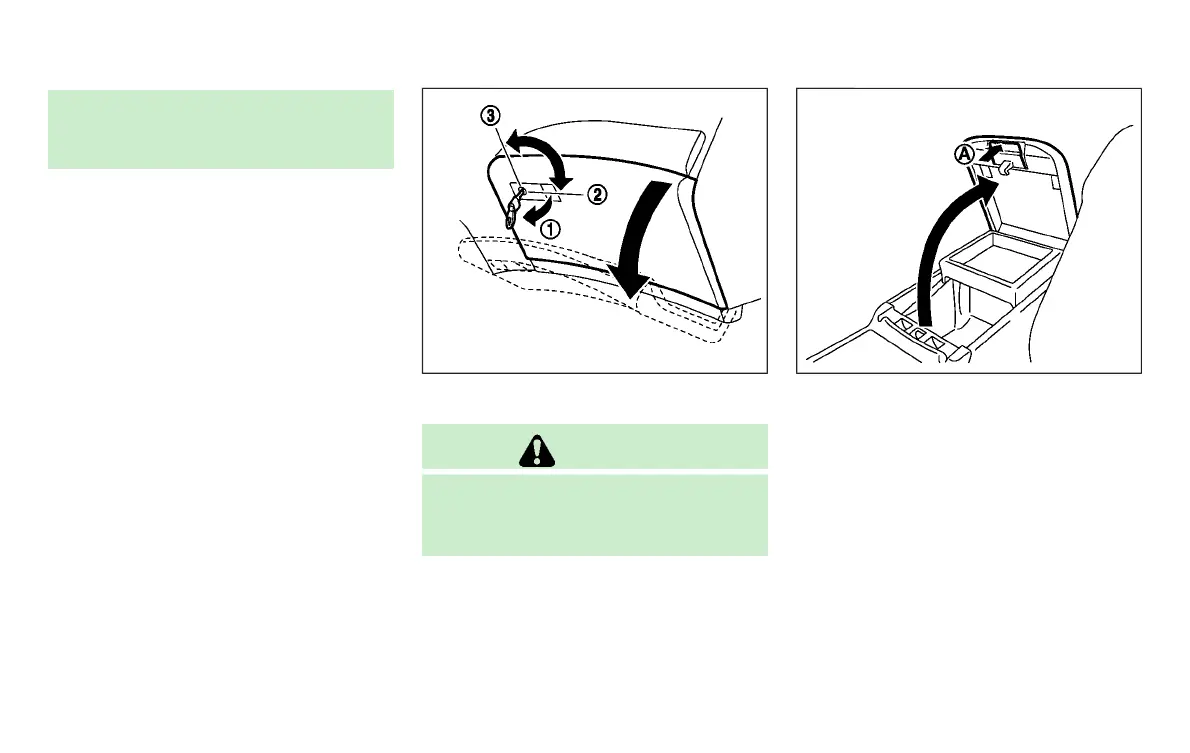 ③

②

①

Ⓐ