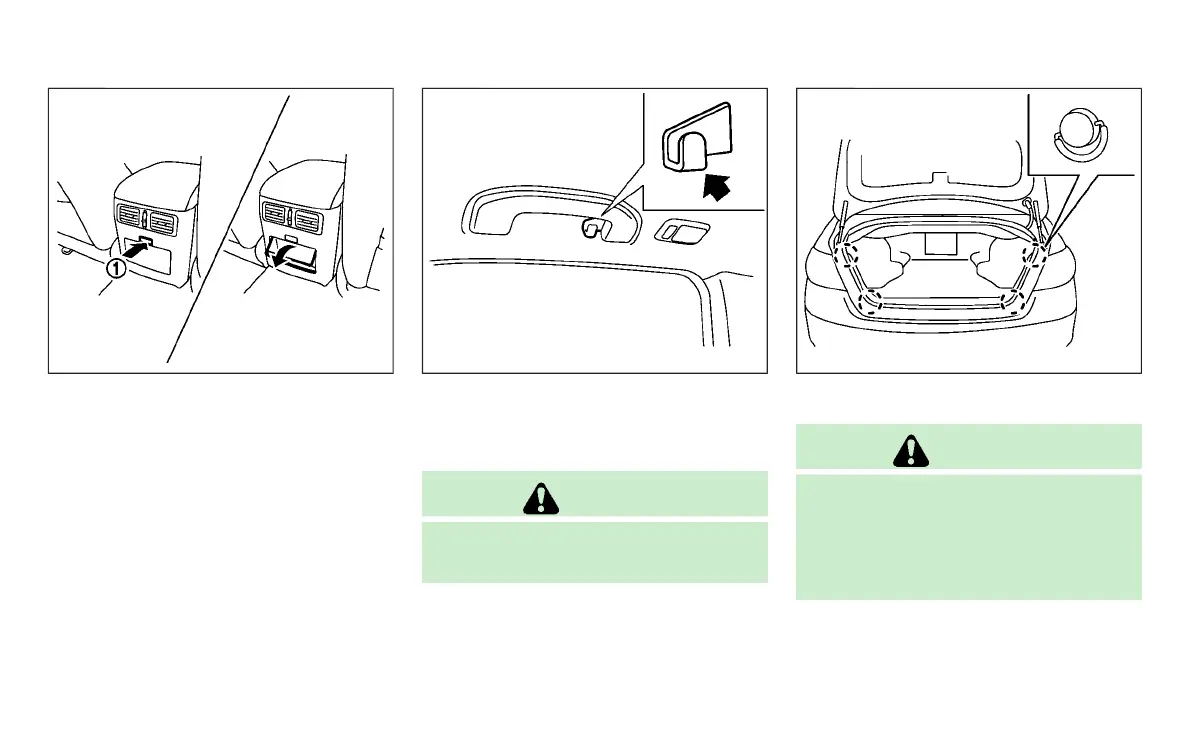 ①