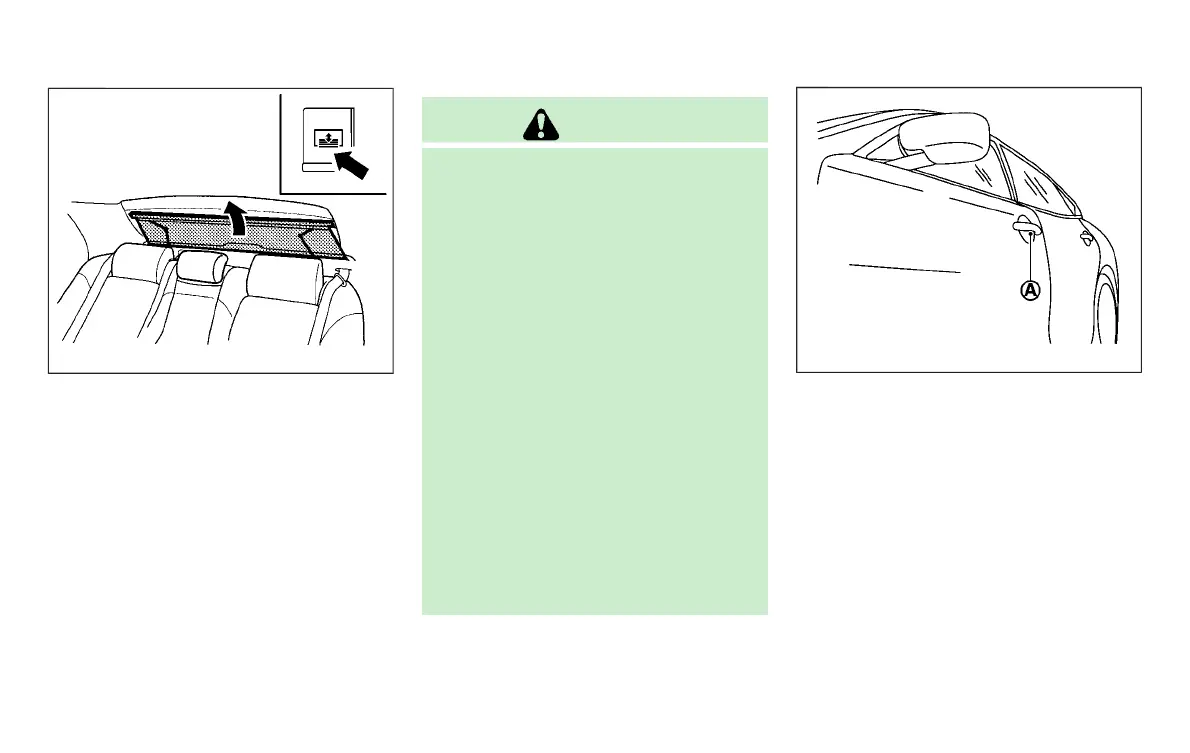 A