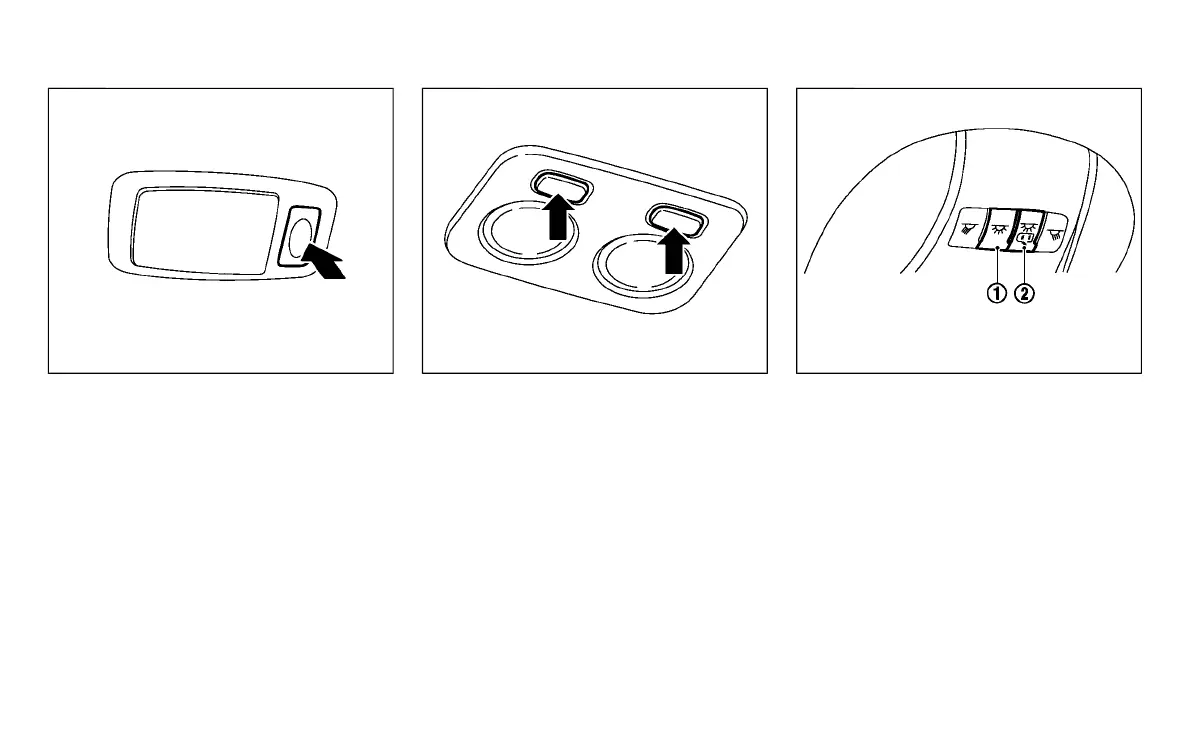 ①
②