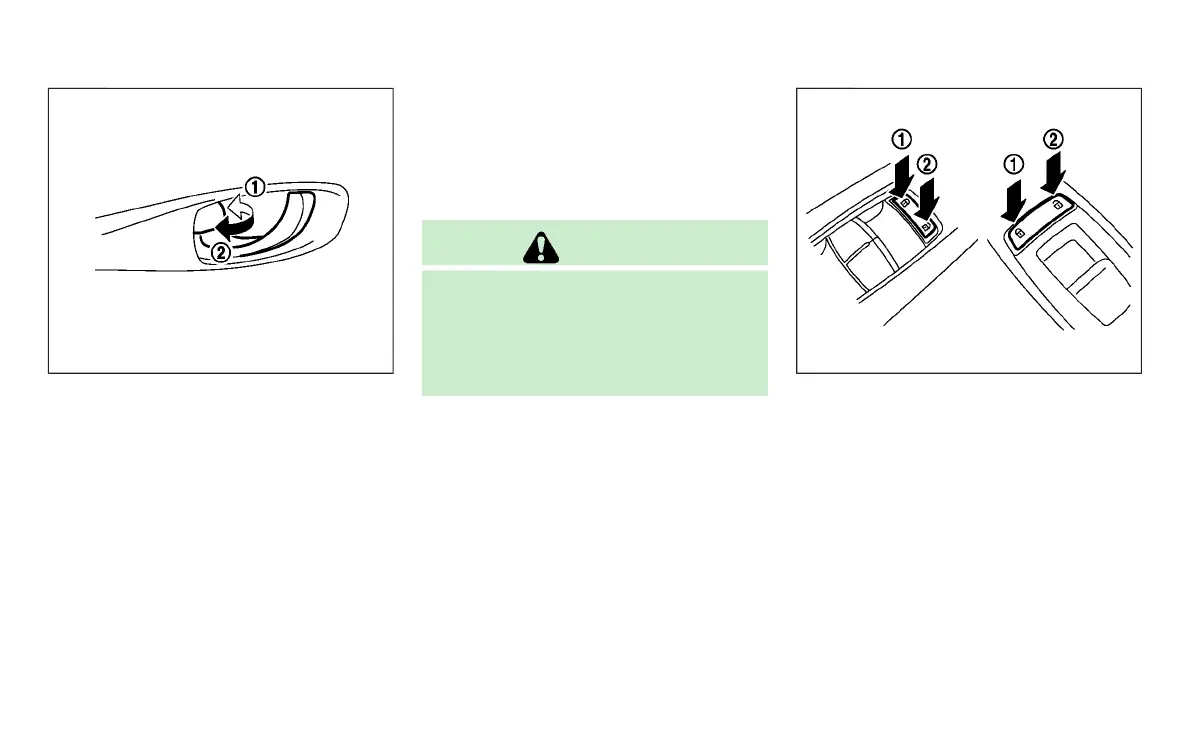 ①
②

①
②
①
②