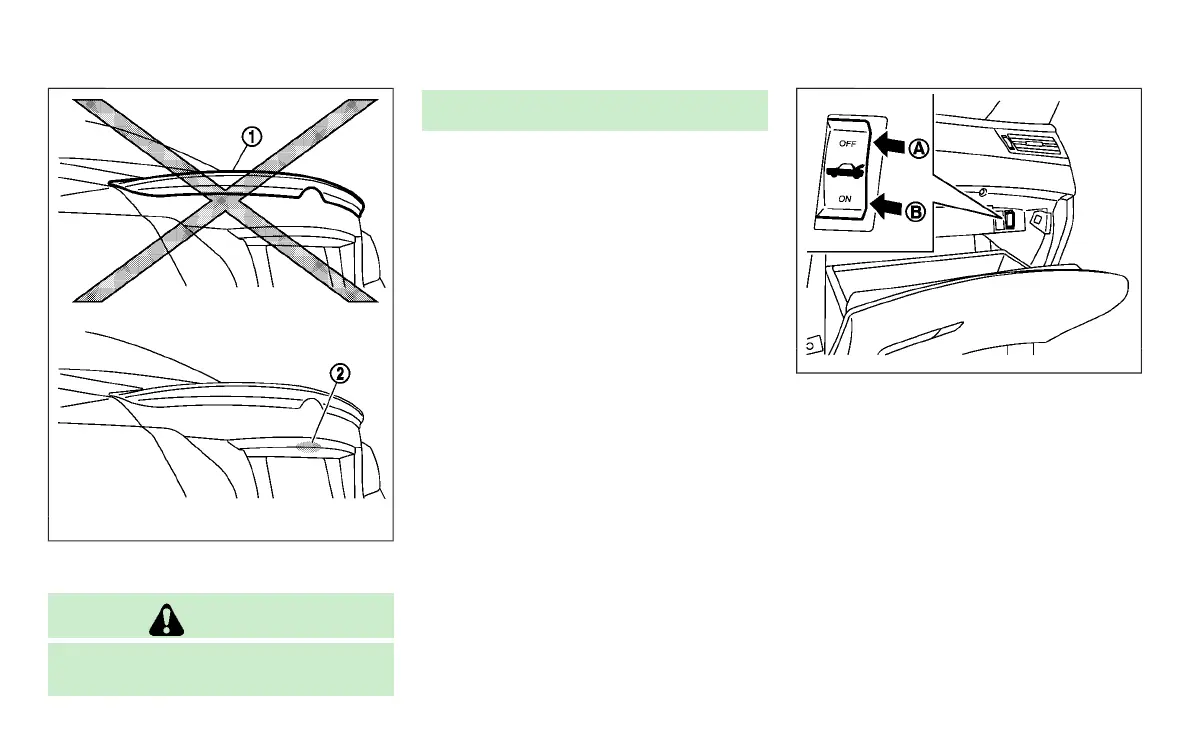 1

2

OFF

ON

A

B