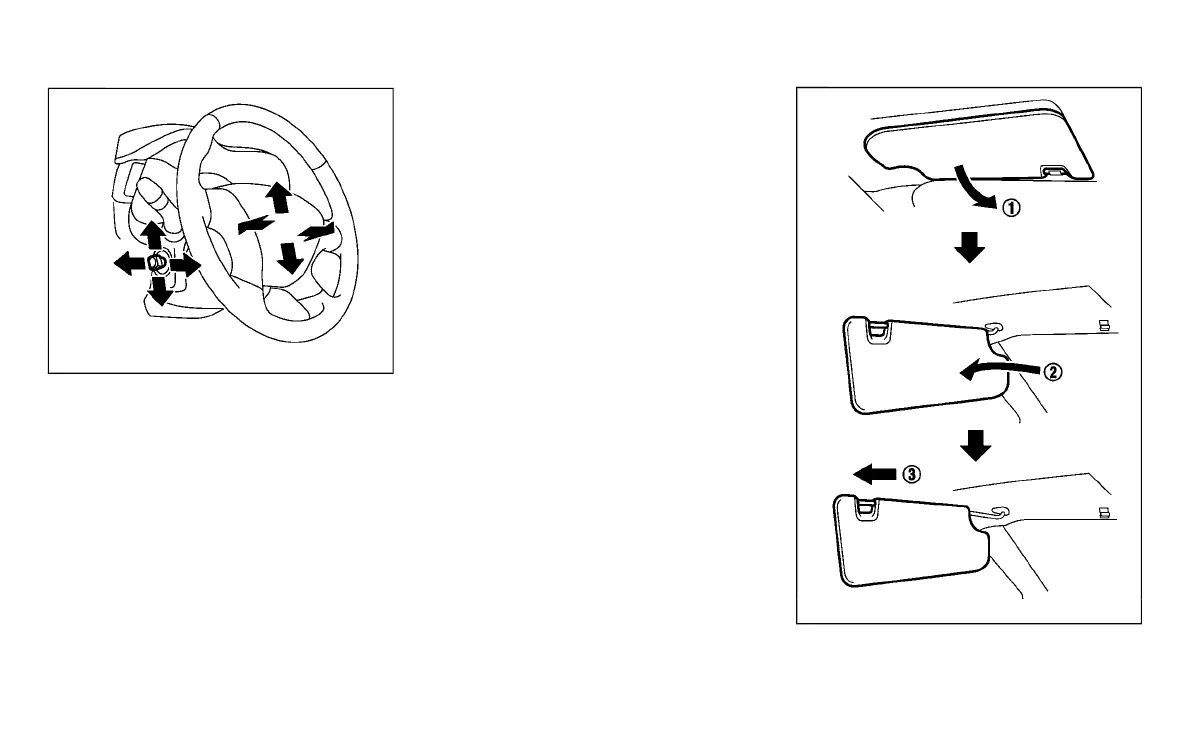 ①

②

③