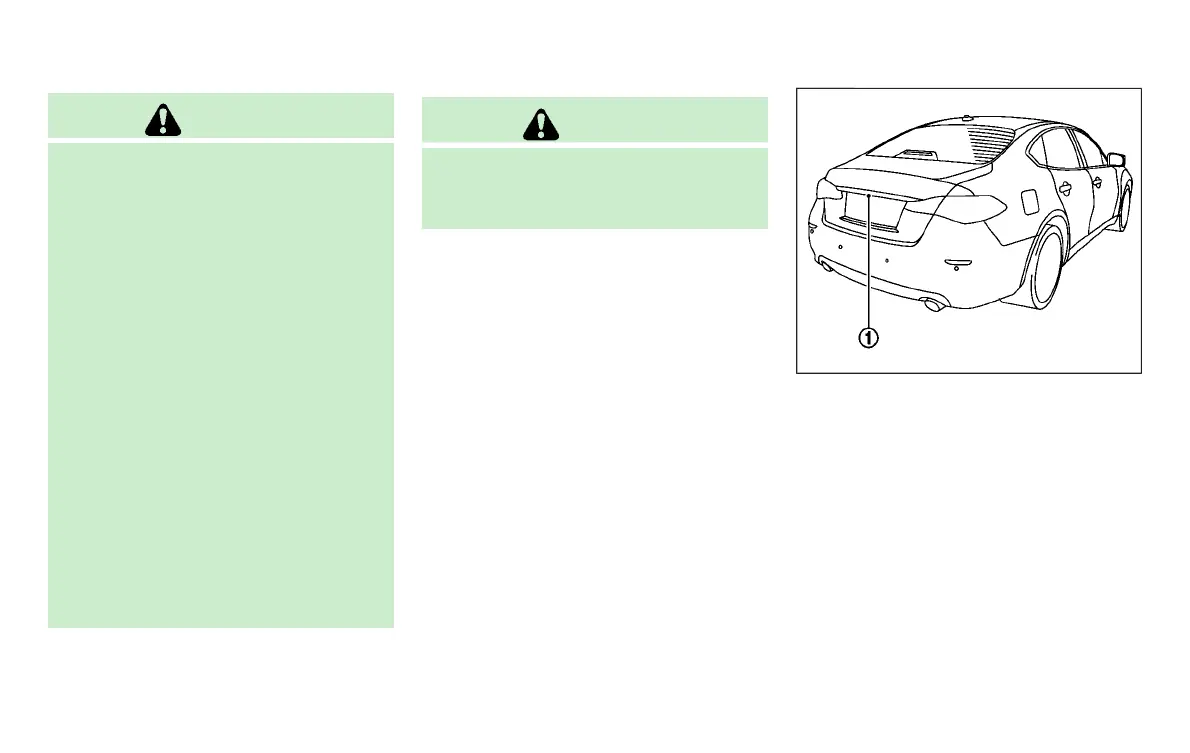 ①