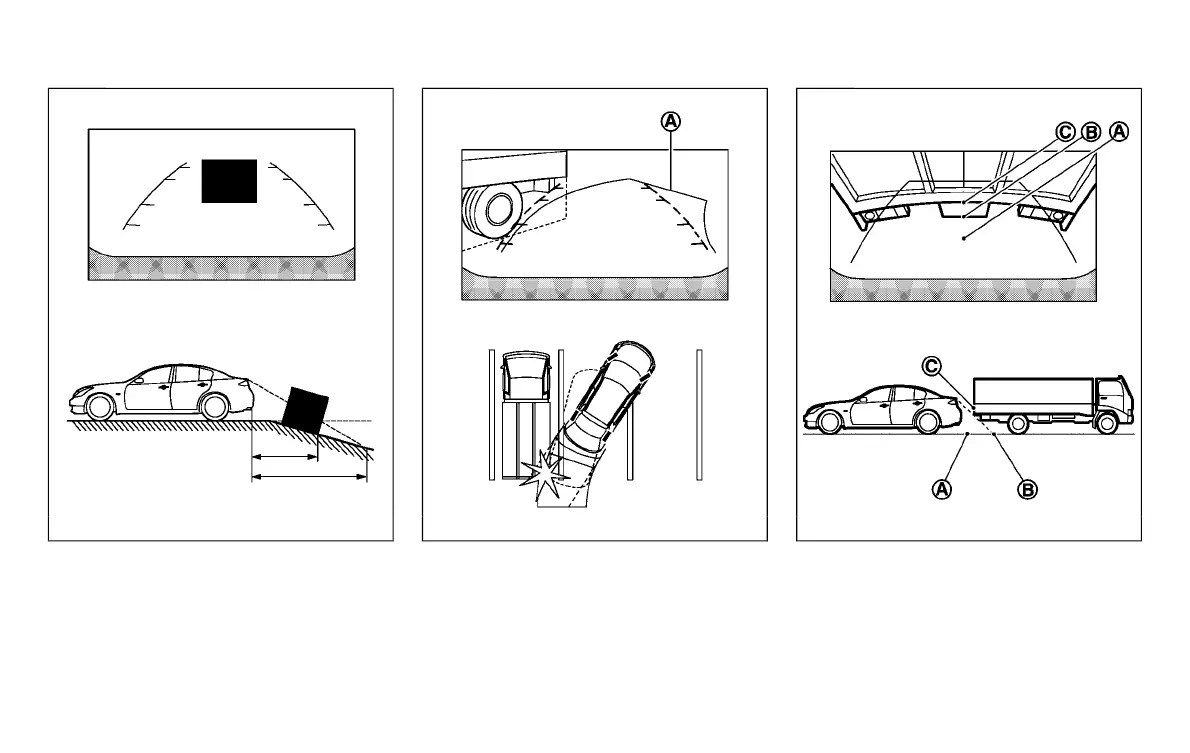 A

C B A

C

A B