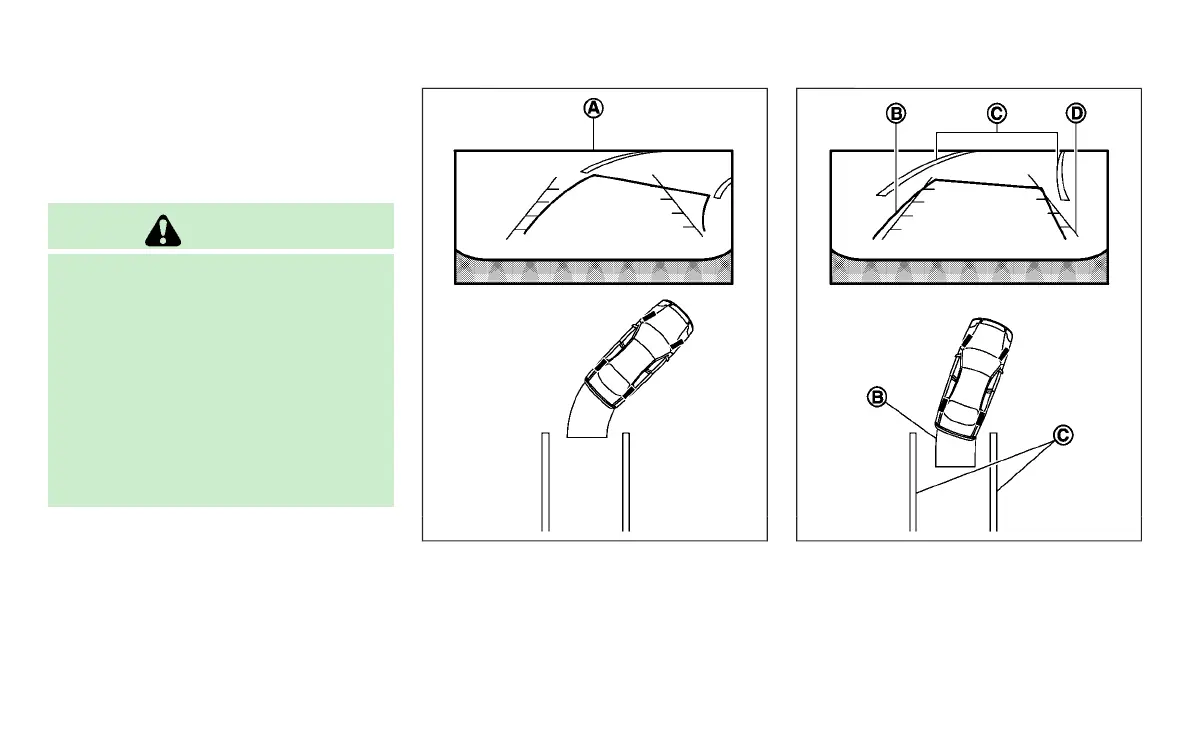 A

B C D

B

C