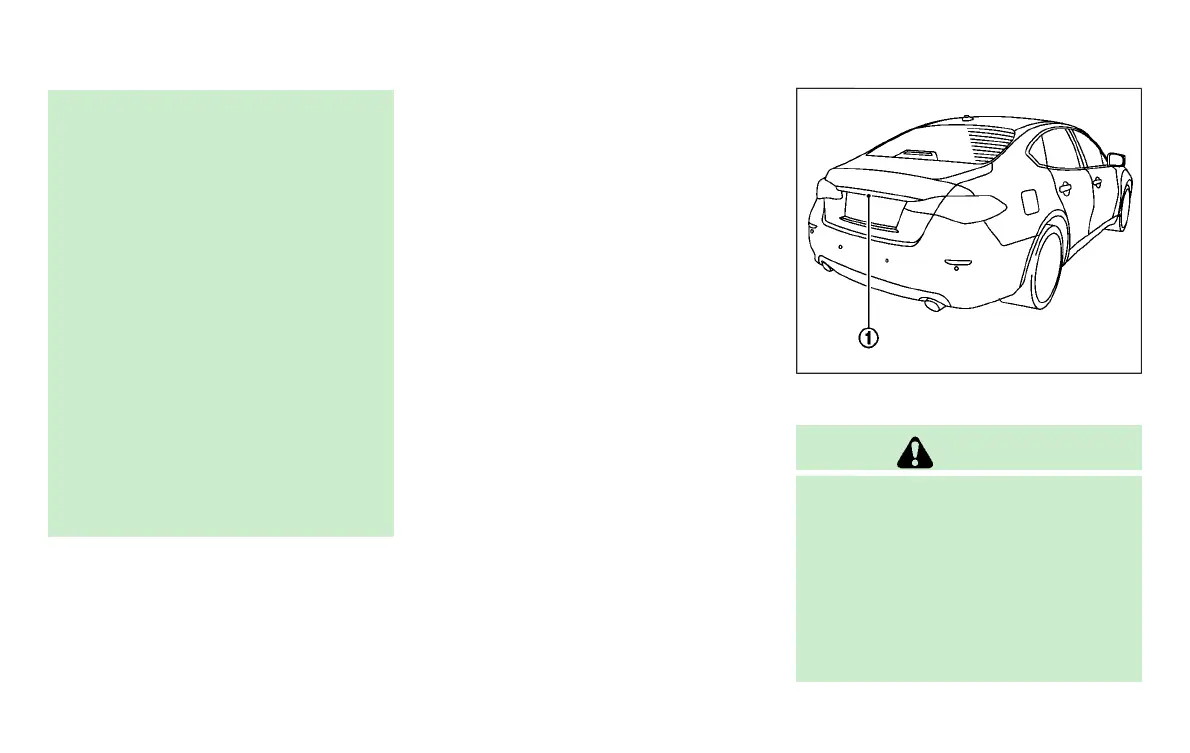 ①