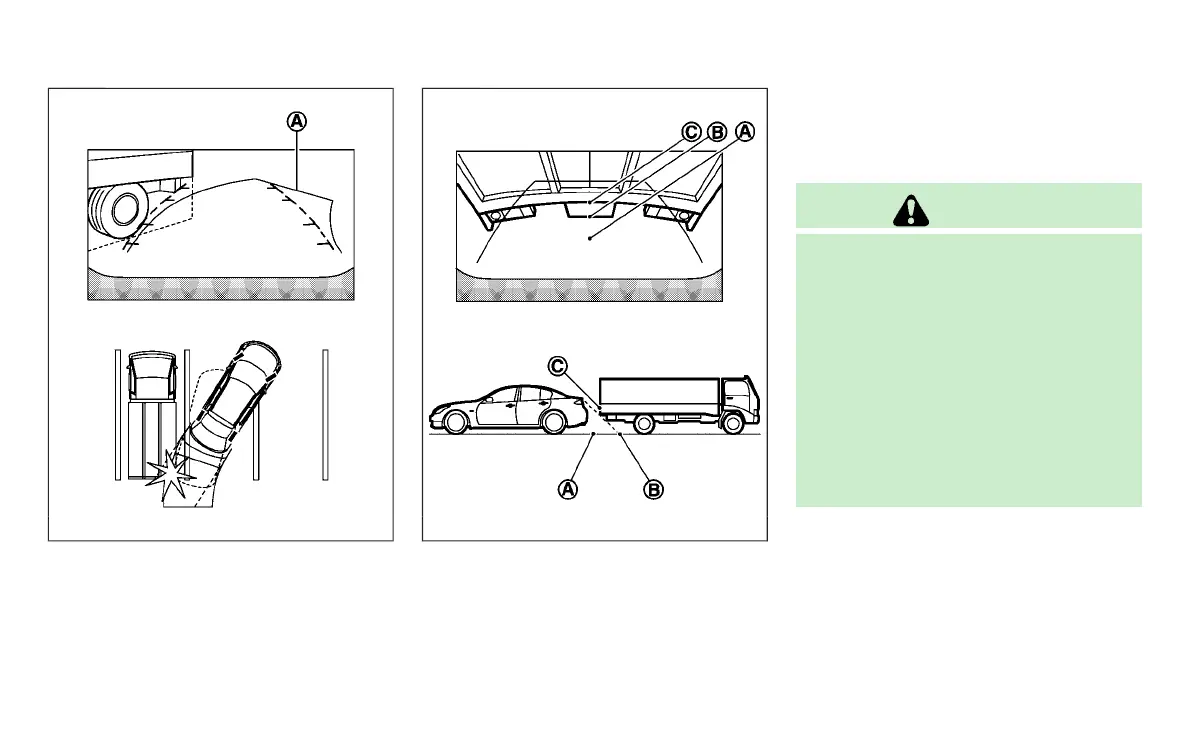 A

C B A

C

A B