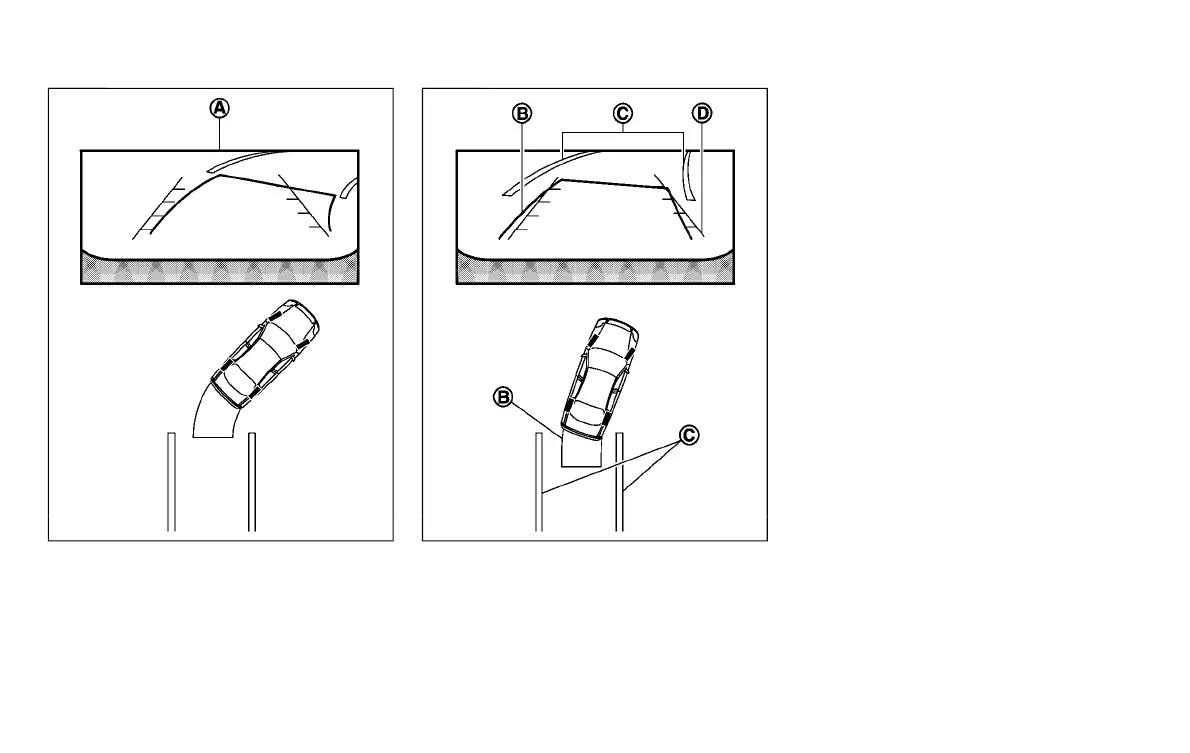 A

B C D

B

C