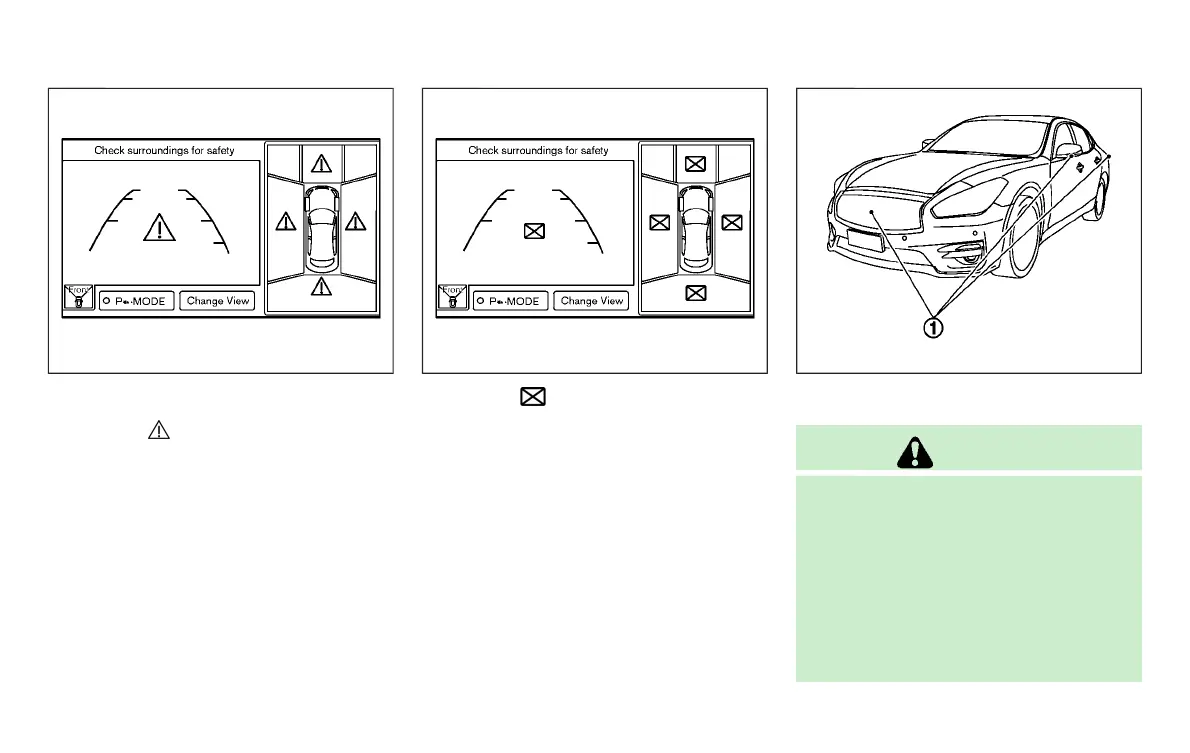 Check surroundings for safety

Front

P-MODE

Change View

Check surroundings for safety

Front

P-MODE

Change View

①