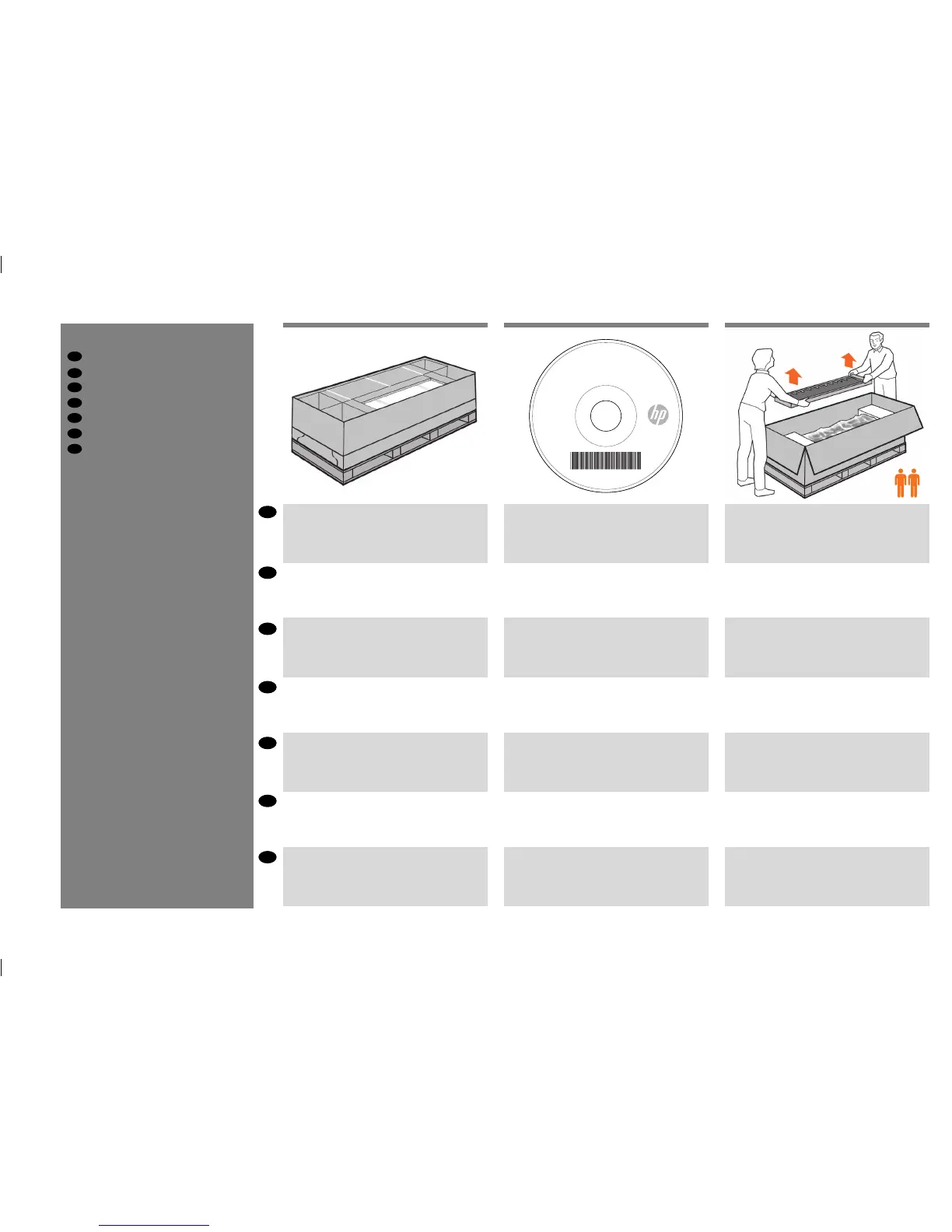 hp