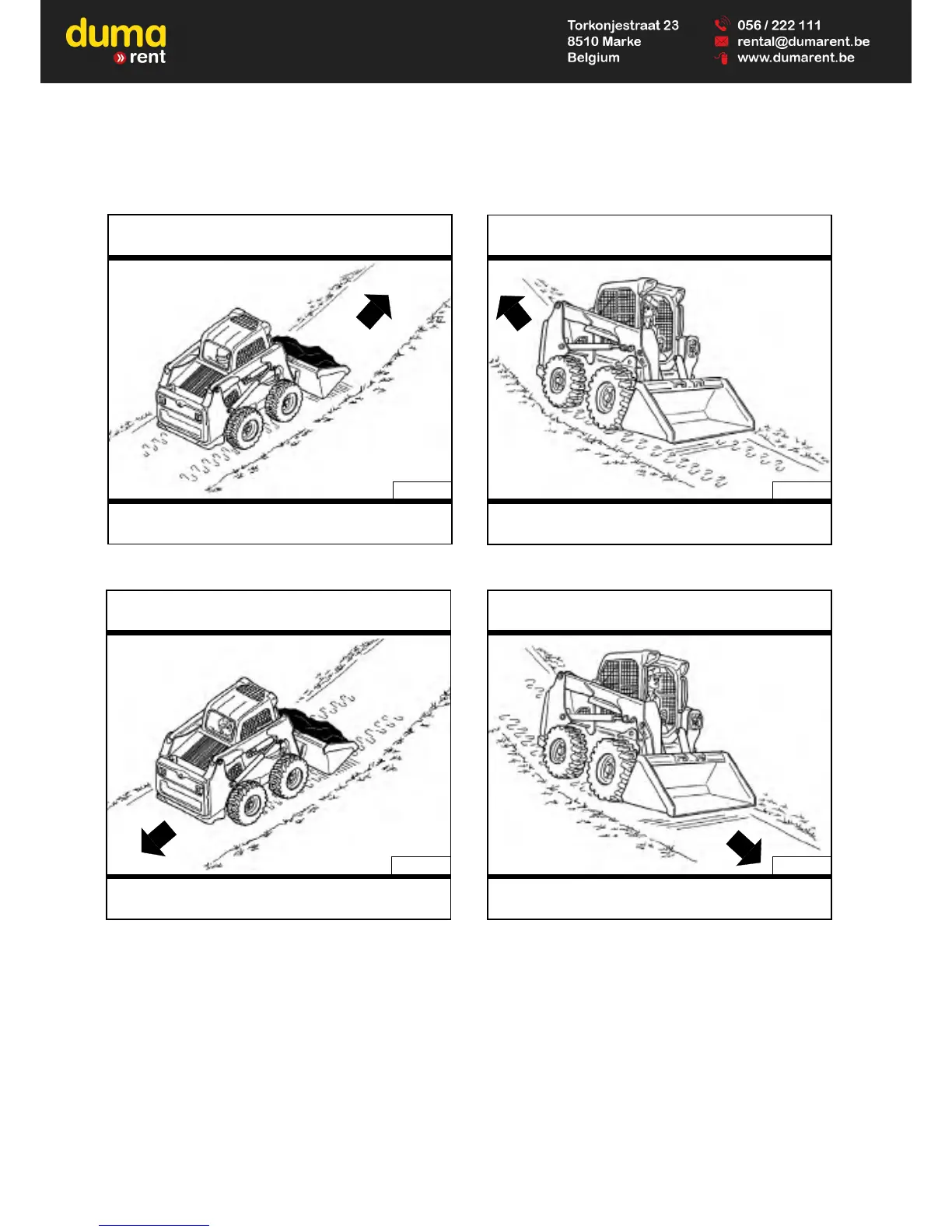 duma
» rent

Torkonjestraat 23
8510 Marke
Belgium

056 / 222 111
rental@dumarent.be
www.dumarent.be