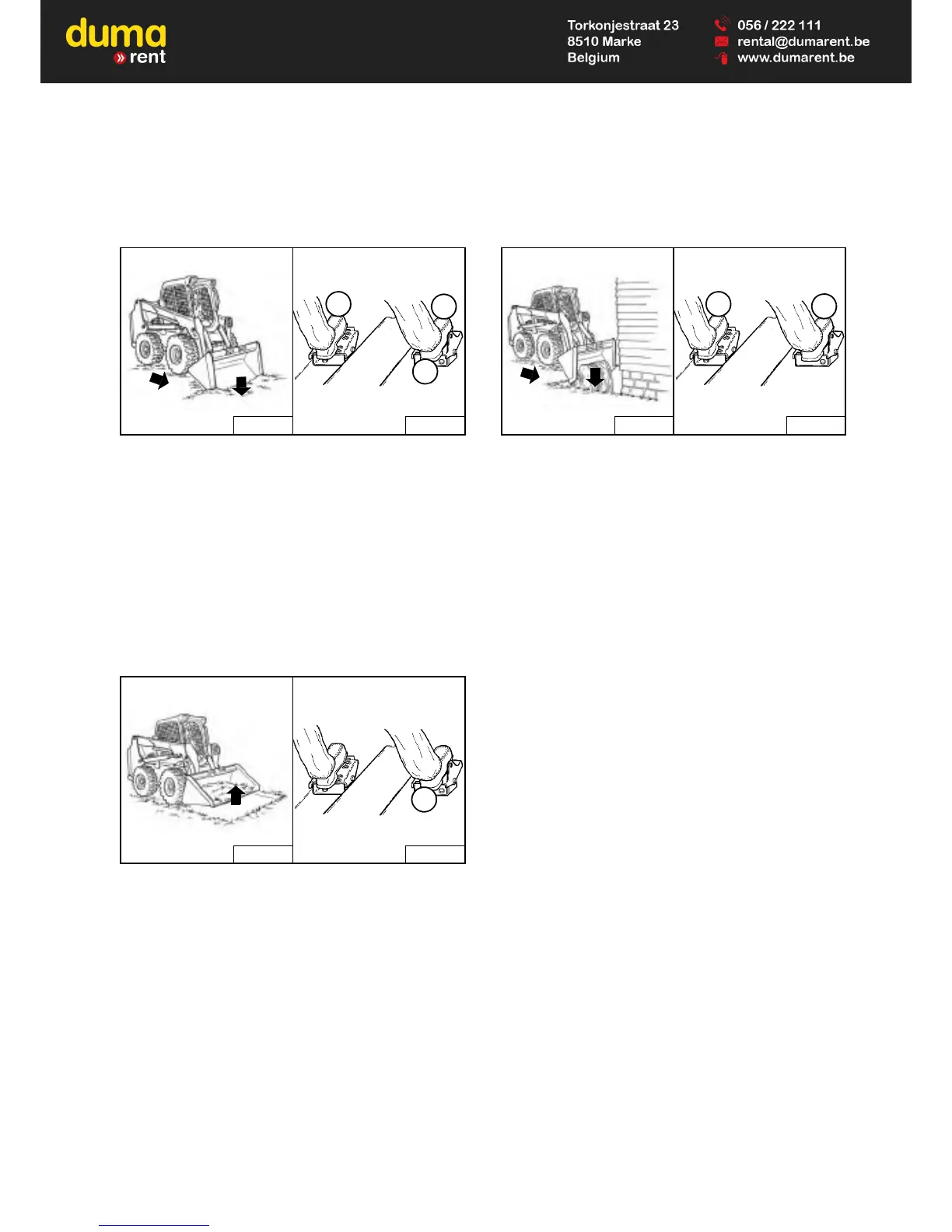 duma
» rent

Torkonjestraat 23
8510 Marke
Belgium

056 / 222 111
rental@dumarent.be
www.dumarent.be