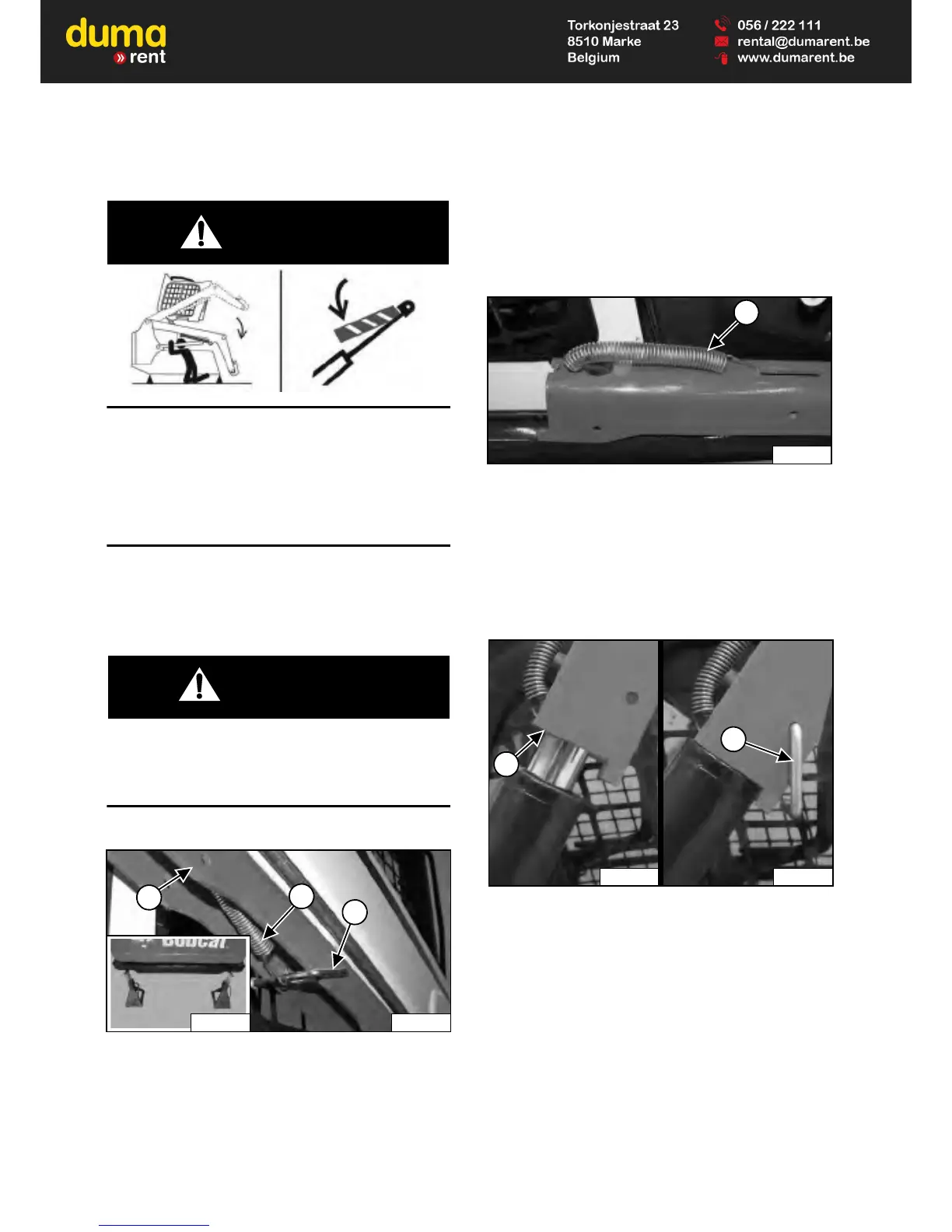 duma
» rent

Torkonjestraat 23
8510 Marke
Belgium

056 / 222 111
rental@dumarent.be
www.dumarent.be

Bobcat