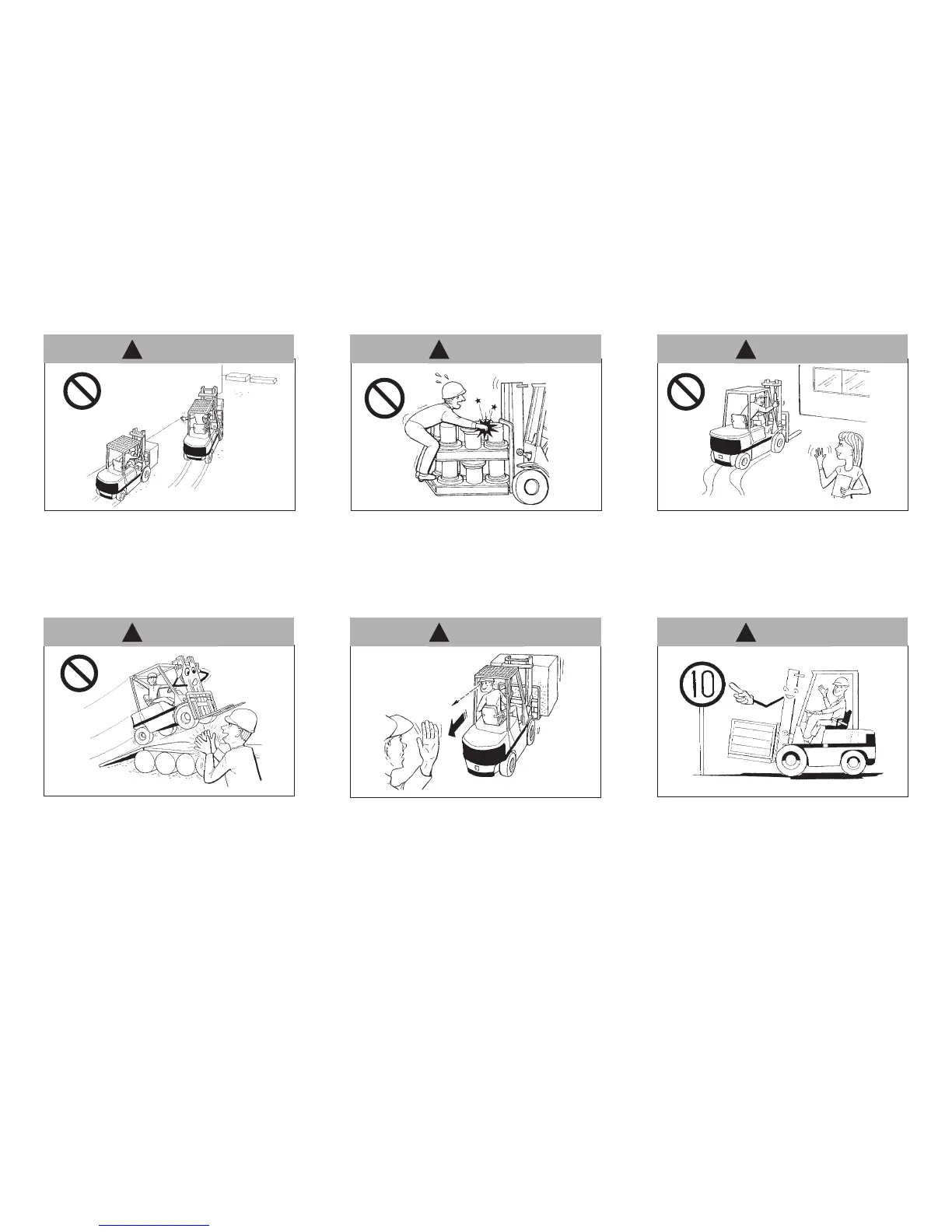 10