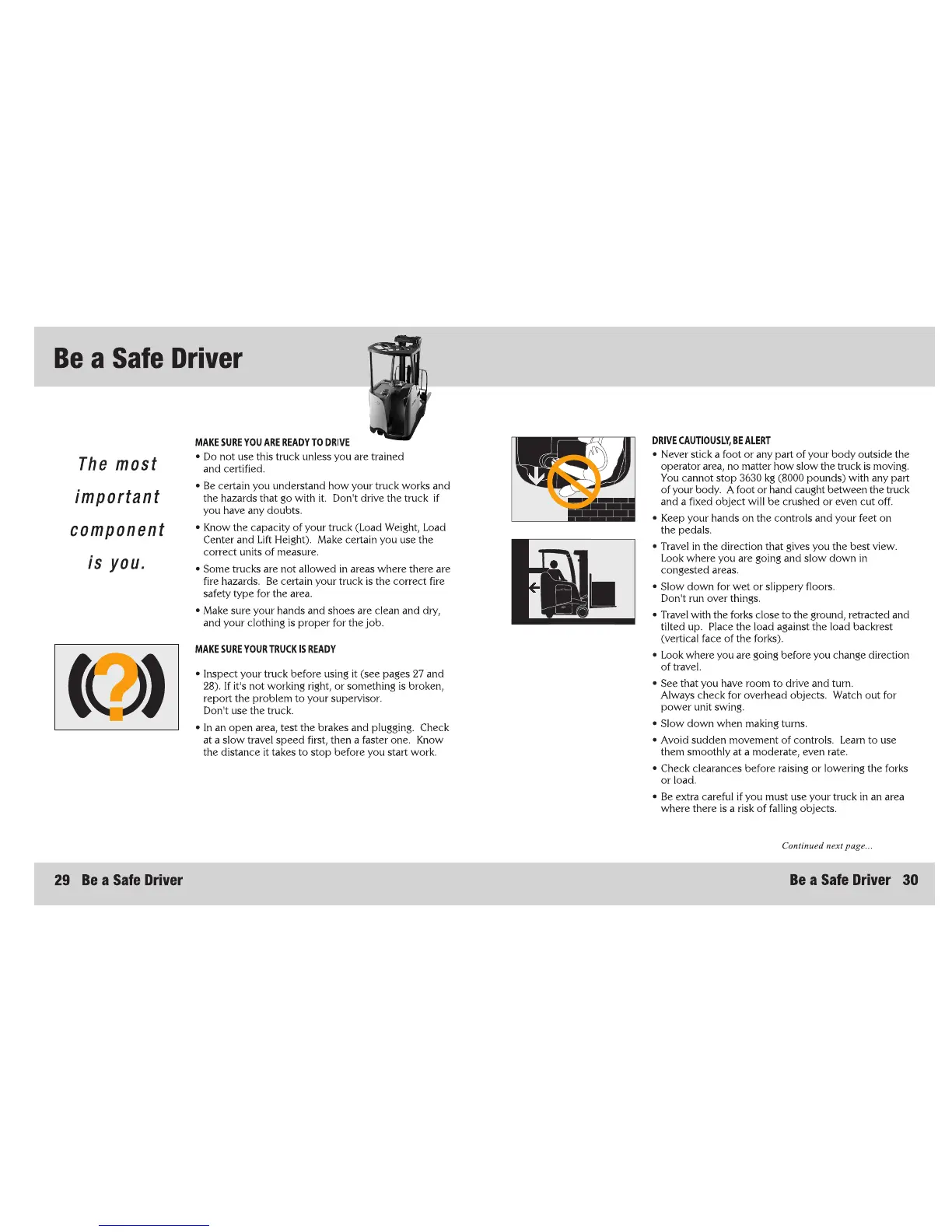 Be a Safe Driver

The most important component is you.

MAKE SURE YOU ARE READY TO DRIVE
• Do not use this truck unless you are trained and certified.
• Be certain you understand how your truck works and the hazards that go with it. Don't drive the truck if you have any doubts.
• Know the capacity of your truck (Load Weight, Load Center and Lift Height). Make certain you use the correct units of measure.
• Some trucks are not allowed in areas where there are fire hazards. Be certain your truck is the correct fire safety type for the area.
• Make sure your hands and shoes are clean and dry, and your clothing is proper for the job.

MAKE SURE YOUR TRUCK IS READY
• Inspect your truck before using it (see pages 27 and 28). If it's not working right, or something is broken, report the problem to your supervisor. Don't use the truck.
• In an open area, test the brakes and plugging. Check at a slow travel speed first, then a faster one. Know the distance it takes to stop before you start work.

DRIVE CAUTIOUSLY, BE ALERT
• Never stick a foot or any part of your body outside the operator area, no matter how slow the truck is moving. You cannot stop 3630 kg (8000 pounds) with any part of your body. A foot or hand caught between the truck and a fixed object will be crushed or even cut off.
• Keep your hands on the controls and your feet on the pedals.
• Travel in the direction that gives you the best view. Look where you are going and slow down in congested areas.
• Slow down for wet or slippery floors. Don't run over things.
• Travel with the forks close to the ground, retracted and tilted up. Place the load against the load backrest (vertical face of the forks).
• Look where you are going before you change direction of travel.
• See that you have room to drive and turn. Always check for overhead objects. Watch out for power unit swing.
• Slow down when making turns.
• Avoid sudden movement of controls. Learn to use them smoothly at a moderate, even rate.
• Check clearances before raising or lowering the forks or load.
• Be extra careful if you must use your truck in an area where there is a risk of falling objects.

Continued next page...

29 Be a Safe Driver

Be a Safe Driver 30