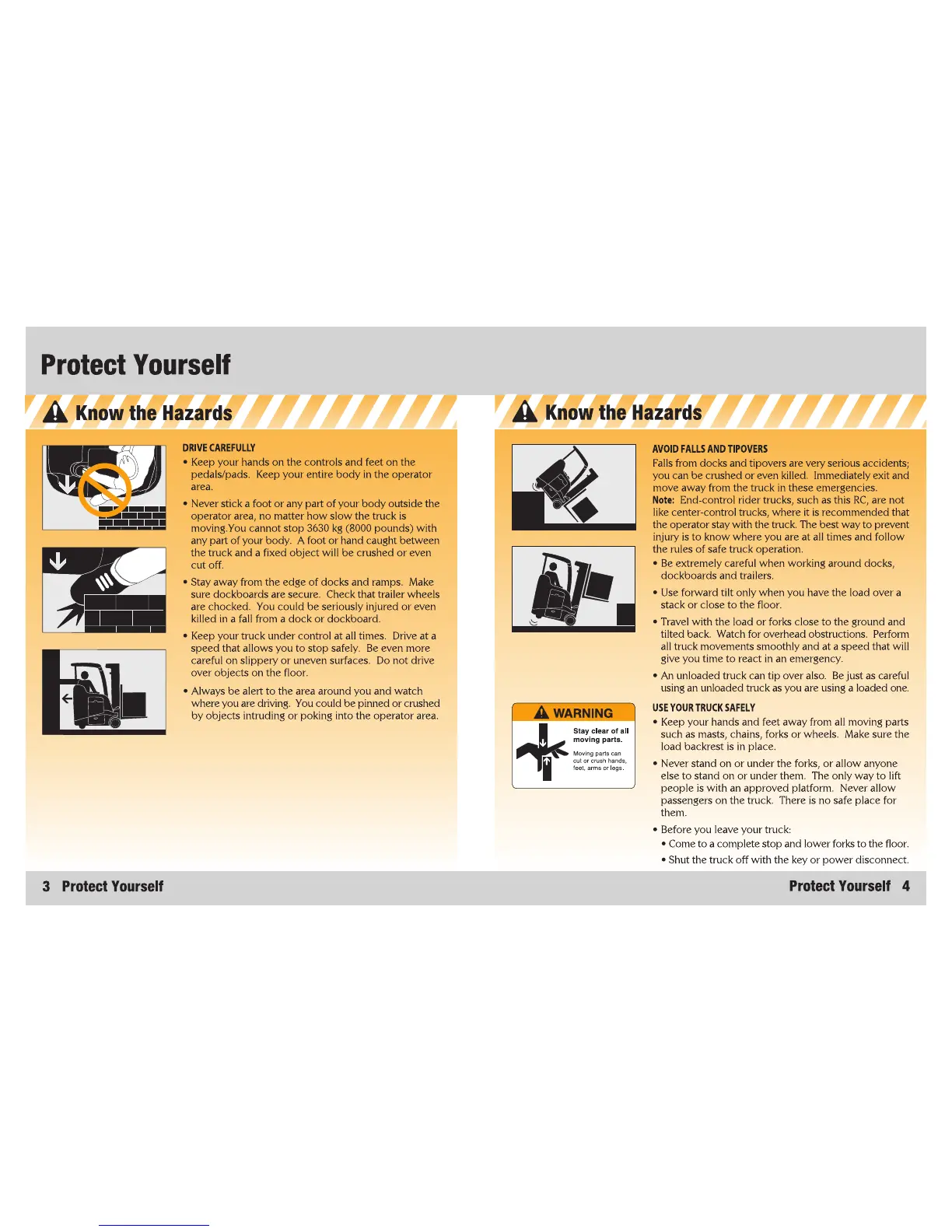 Protect Yourself

Know the Hazards

DRIVE CAREFULLY

• Keep your hands on the controls and feet on the pedals/pads. Keep your entire body in the operator area.

• Never stick a foot or any part of your body outside the operator area, no matter how slow the truck is moving.You cannot stop 3630 kg (8000 pounds) with any part of your body. A foot or hand caught between the truck and a fixed object will be crushed or even cut off.

• Stay away from the edge of docks and ramps. Make sure dockboards are secure. Check that trailer wheels are chocked. You could be seriously injured or even killed in a fall from a dock or dockboard.

• Keep your truck under control at all times. Drive at a speed that allows you to stop safely. Be even more careful on slippery or uneven surfaces. Do not drive over objects on the floor.

• Always be alert to the area around you and watch where you are driving. You could be pinned or crushed by objects intruding or poking into the operator area.

Know the Hazards

AVOID FALLS AND TIPOVERS

Falls from docks and tipovers are very serious accidents; you can be crushed or even killed. Immediately exit and move away from the truck in these emergencies.
Note: End-control rider trucks, such as this RC, are not like center-control trucks, where it is recommended that the operator stay with the truck. The best way to prevent injury is to know where you are at all times and follow the rules of safe truck operation.

• Be extremely careful when working around docks, dockboards and trailers.

• Use forward tilt only when you have the load over a stack or close to the floor.

• Travel with the load or forks close to the ground and tilted back. Watch for overhead obstructions. Perform all truck movements smoothly and at a speed that will give you time to react in an emergency.

• An unloaded truck can tip over also. Be just as careful using an unloaded truck as you are using a loaded one.

WARNING
Stay clear of all moving parts.
Moving parts can cut or crush hands, feet, arms or legs.

USE YOUR TRUCK SAFELY

• Keep your hands and feet away from all moving parts such as masts, chains, forks or wheels. Make sure the load backrest is in place.

• Never stand on or under the forks, or allow anyone else to stand on or under them. The only way to lift people is with an approved platform. Never allow passengers on the truck. There is no safe place for them.

• Before you leave your truck:
• Come to a complete stop and lower forks to the floor.
• Shut the truck off with the key or power disconnect.

3 Protect Yourself

Protect Yourself 4