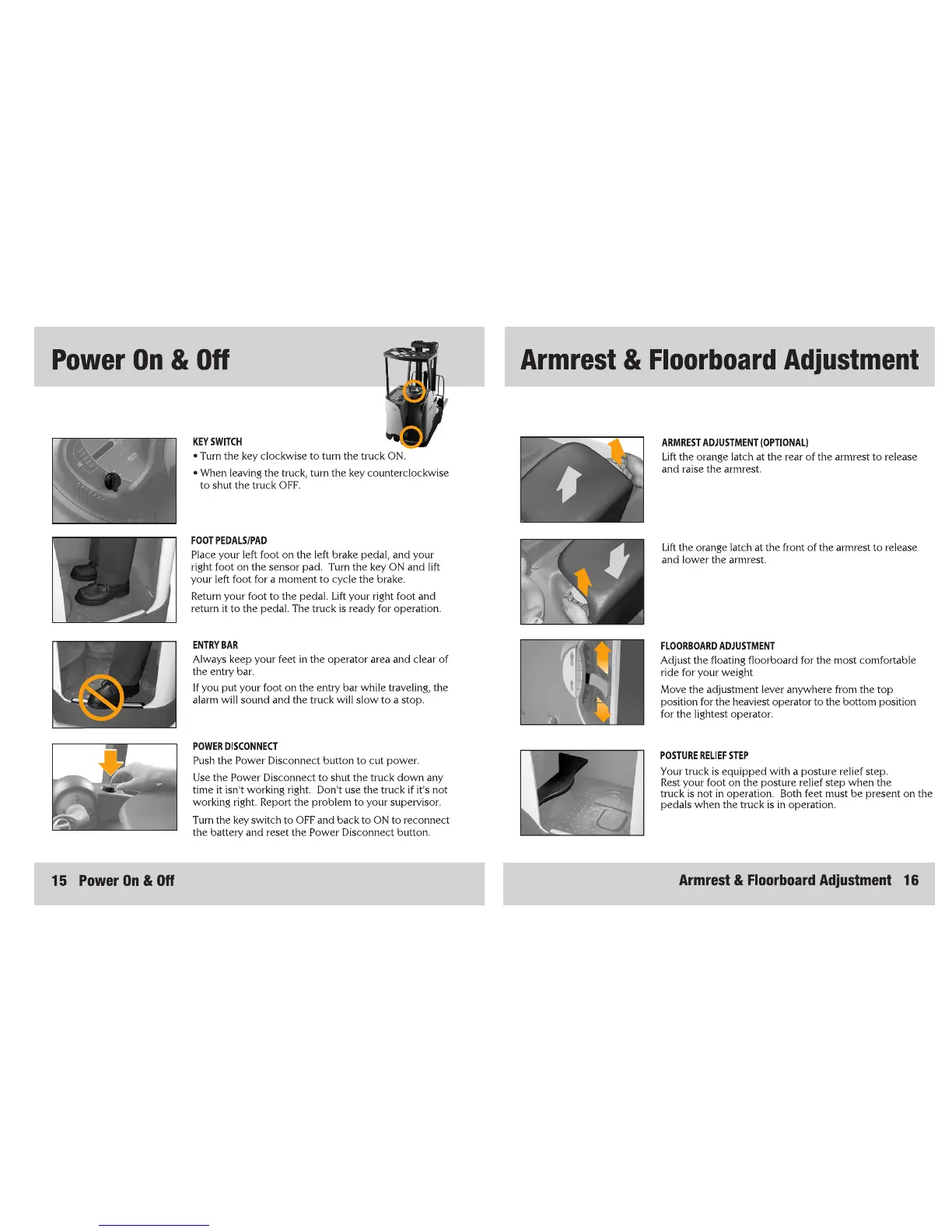 Power On & Off

KEY SWITCH
• Turn the key clockwise to turn the truck ON.
• When leaving the truck, turn the key counterclockwise to shut the truck OFF.

FOOT PEDALS/PAD
Place your left foot on the left brake pedal, and your right foot on the sensor pad. Turn the key ON and lift your left foot for a moment to cycle the brake.

Return your foot to the pedal. Lift your right foot and return it to the pedal. The truck is ready for operation.

ENTRY BAR
Always keep your feet in the operator area and clear of the entry bar.

If you put your foot on the entry bar while traveling, the alarm will sound and the truck will slow to a stop.

POWER DISCONNECT
Push the Power Disconnect button to cut power.

Use the Power Disconnect to shut the truck down any time it isn't working right. Don't use the truck if it's not working right. Report the problem to your supervisor.

Turn the key switch to OFF and back to ON to reconnect the battery and reset the Power Disconnect button.

15 Power On & Off

Armrest & Floorboard Adjustment

ARMREST ADJUSTMENT (OPTIONAL)
Lift the orange latch at the rear of the armrest to release and raise the armrest.

Lift the orange latch at the front of the armrest to release and lower the armrest.

FLOORBOARD ADJUSTMENT
Adjust the floating floorboard for the most comfortable ride for your weight

Move the adjustment lever anywhere from the top position for the heaviest operator to the bottom position for the lightest operator.

POSTURE RELIEF STEP
Your truck is equipped with a posture relief step. Rest your foot on the posture relief step when the truck is not in operation. Both feet must be present on the pedals when the truck is in operation.

Armrest & Floorboard Adjustment 16