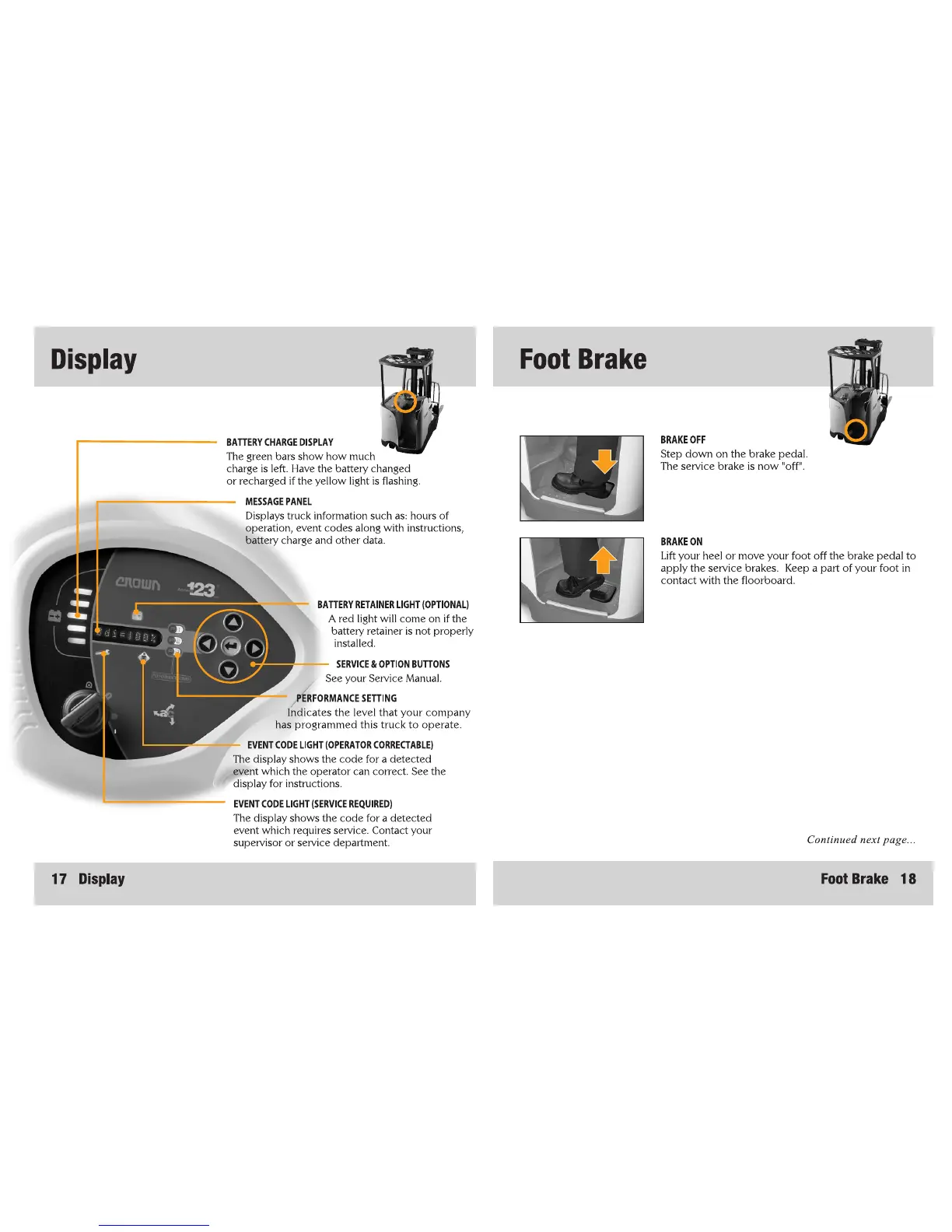 Display

BATTERY CHARGE DISPLAY
The green bars show how much charge is left. Have the battery changed or recharged if the yellow light is flashing.

MESSAGE PANEL
Displays truck information such as: hours of operation, event codes along with instructions, battery charge and other data.

CROWN 123

BATTERY RETAINER LIGHT (OPTIONAL)
A red light will come on if the battery retainer is not properly installed.

SERVICE & OPTION BUTTONS
See your Service Manual.

PERFORMANCE SETTING
Indicates the level that your company has programmed this truck to operate.

EVENT CODE LIGHT (OPERATOR CORRECTABLE)
The display shows the code for a detected event which the operator can correct. See the display for instructions.

EVENT CODE LIGHT (SERVICE REQUIRED)
The display shows the code for a detected event which requires service. Contact your supervisor or service department.

17 Display

Foot Brake

BRAKE OFF
Step down on the brake pedal. The service brake is now "off".

BRAKE ON
Lift your heel or move your foot off the brake pedal to apply the service brakes. Keep a part of your foot in contact with the floorboard.

Continued next page...

Foot Brake 18