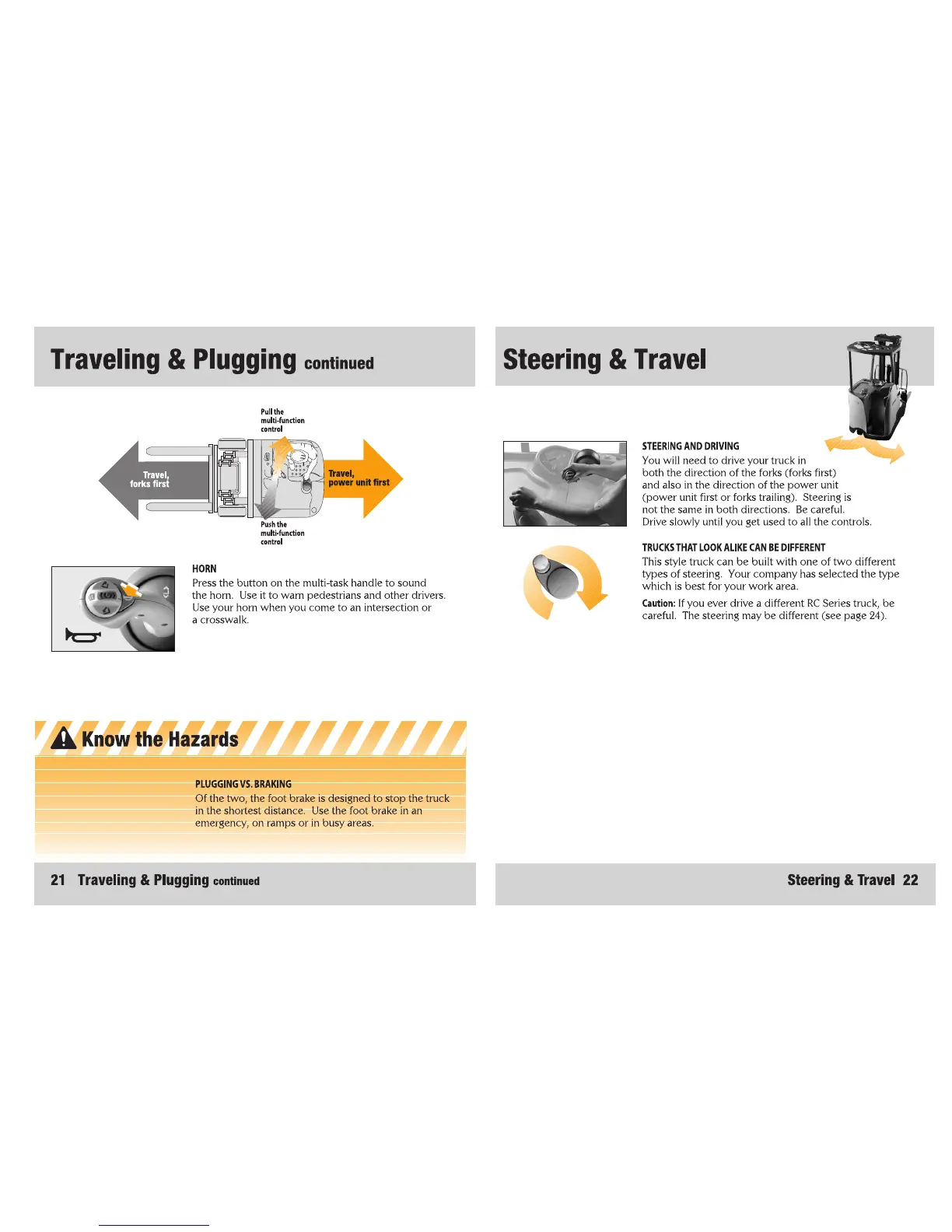 Traveling & Plugging continued

Pull the multi-function control

Travel, forks first

Travel, power unit first

Push the multi-function control

HORN

Press the button on the multi-task handle to sound the horn. Use it to warn pedestrians and other drivers. Use your horn when you come to an intersection or a crosswalk.

Know the Hazards

PLUGGING VS. BRAKING

Of the two, the foot brake is designed to stop the truck in the shortest distance. Use the foot brake in an emergency, on ramps or in busy areas.

21 Traveling & Plugging continued

Steering & Travel

STEERING AND DRIVING

You will need to drive your truck in both the direction of the forks (forks first) and also in the direction of the power unit (power unit first or forks trailing). Steering is not the same in both directions. Be careful. Drive slowly until you get used to all the controls.

TRUCKS THAT LOOK ALIKE CAN BE DIFFERENT

This style truck can be built with one of two different types of steering. Your company has selected the type which is best for your work area.

Caution: If you ever drive a different RC Series truck, be careful. The steering may be different (see page 24).

Steering & Travel 22