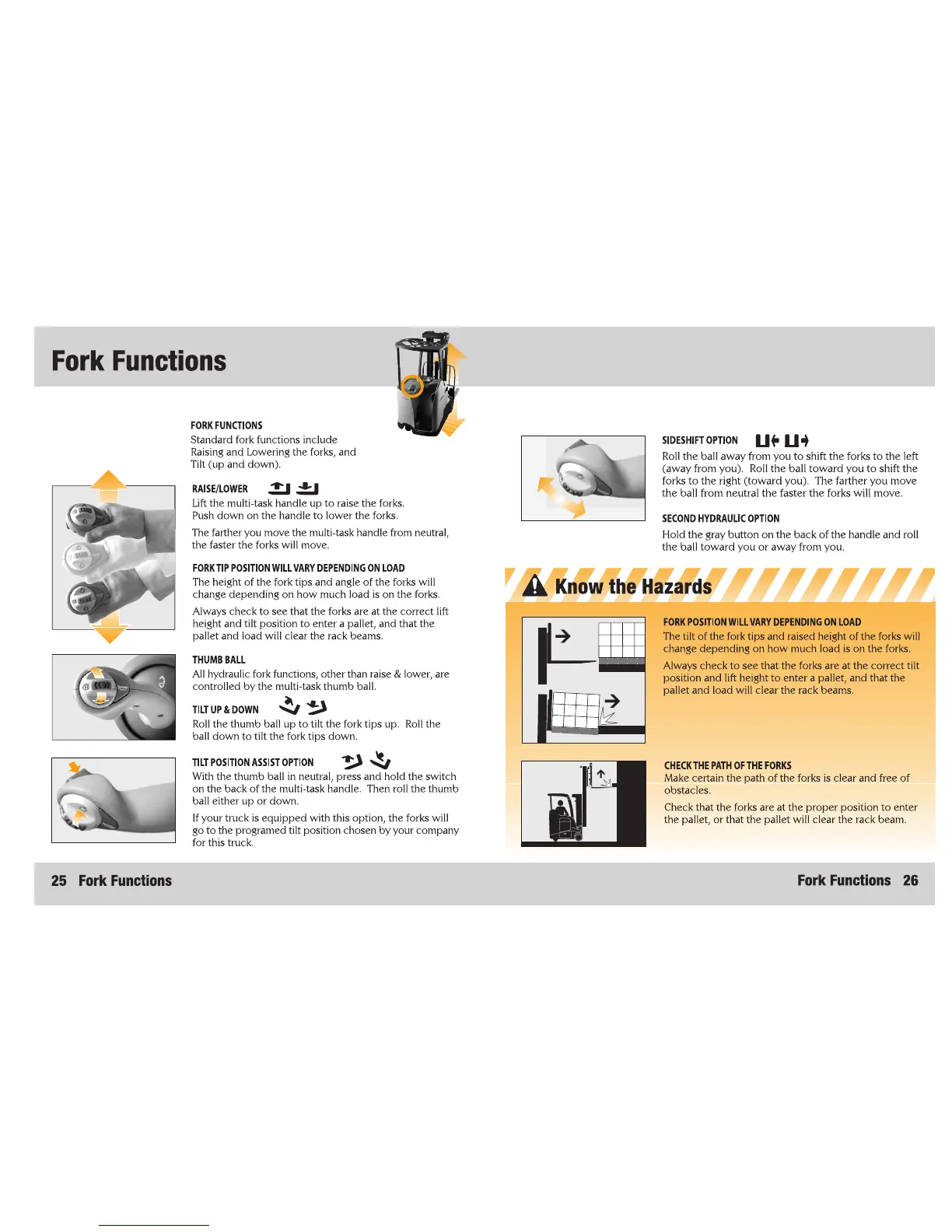 Fork Functions

FORK FUNCTIONS
Standard fork functions include Raising and Lowering the forks, and Tilt (up and down).

RAISE/LOWER
Lift the multi-task handle up to raise the forks.
Push down on the handle to lower the forks.

The farther you move the multi-task handle from neutral, the faster the forks will move.

FORK TIP POSITION WILL VARY DEPENDING ON LOAD
The height of the fork tips and angle of the forks will change depending on how much load is on the forks.

Always check to see that the forks are at the correct lift height and tilt position to enter a pallet, and that the pallet and load will clear the rack beams.

THUMB BALL
All hydraulic fork functions, other than raise & lower, are controlled by the multi-task thumb ball.

TILT UP & DOWN
Roll the thumb ball up to tilt the fork tips up. Roll the ball down to tilt the fork tips down.

TILT POSITION ASSIST OPTION
With the thumb ball in neutral, press and hold the switch on the back of the multi-task handle. Then roll the thumb ball either up or down.

If your truck is equipped with this option, the forks will go to the programed tilt position chosen by your company for this truck.

SIDESHIFT OPTION
Roll the ball away from you to shift the forks to the left (away from you). Roll the ball toward you to shift the forks to the right (toward you). The farther you move the ball from neutral the faster the forks will move.

SECOND HYDRAULIC OPTION
Hold the gray button on the back of the handle and roll the ball toward you or away from you.

Know the Hazards

FORK POSITION WILL VARY DEPENDING ON LOAD
The tilt of the fork tips and raised height of the forks will change depending on how much load is on the forks.

Always check to see that the forks are at the correct tilt position and lift height to enter a pallet, and that the pallet and load will clear the rack beams.

CHECK THE PATH OF THE FORKS
Make certain the path of the forks is clear and free of obstacles.

Check that the forks are at the proper position to enter the pallet, or that the pallet will clear the rack beam.

25 Fork Functions

Fork Functions 26