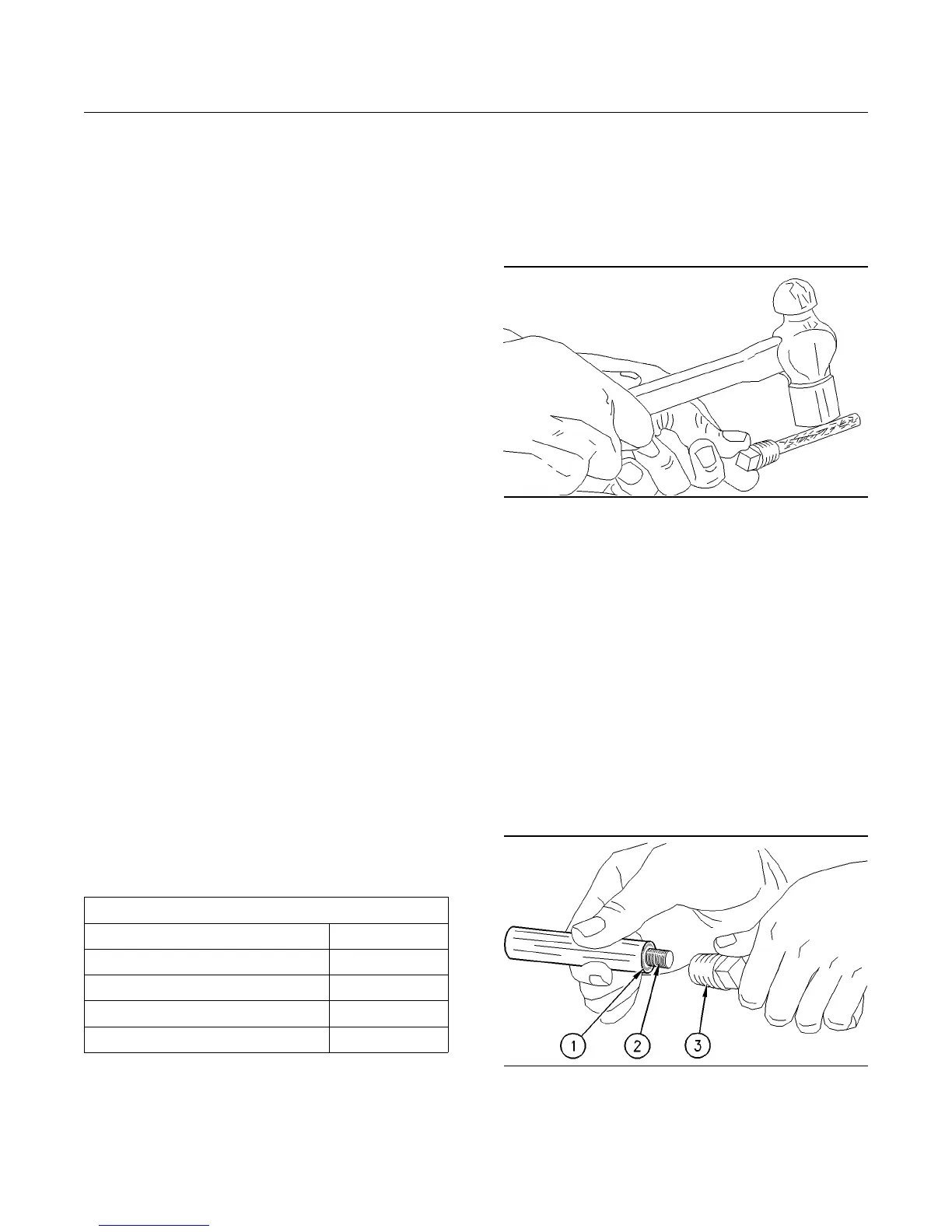 1

2

3