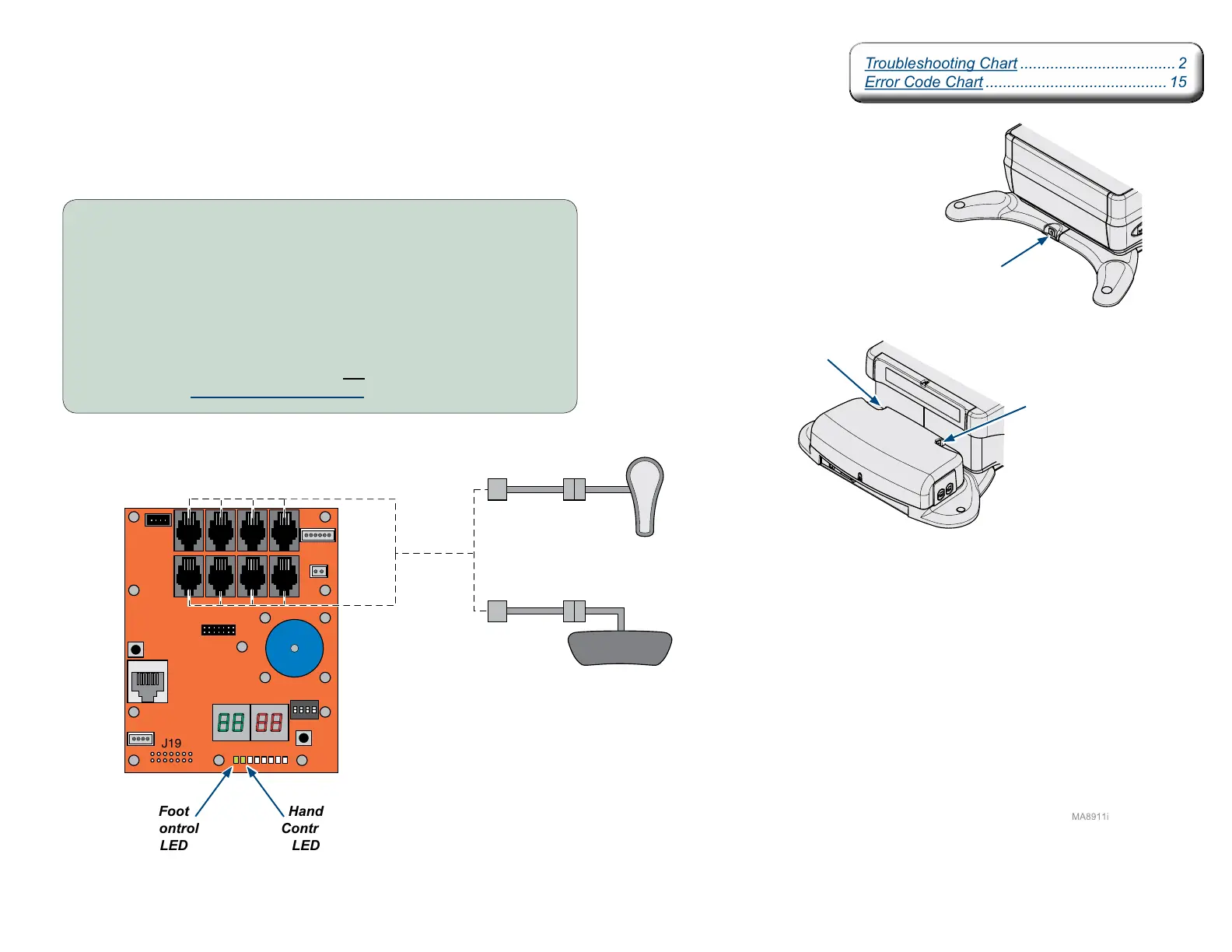 Troubleshooting Chart .................................... 2
Error Code Chart .......................................... 15

J19

Foot
ontrol
LED

Hand
Contr
LED

MA8911i